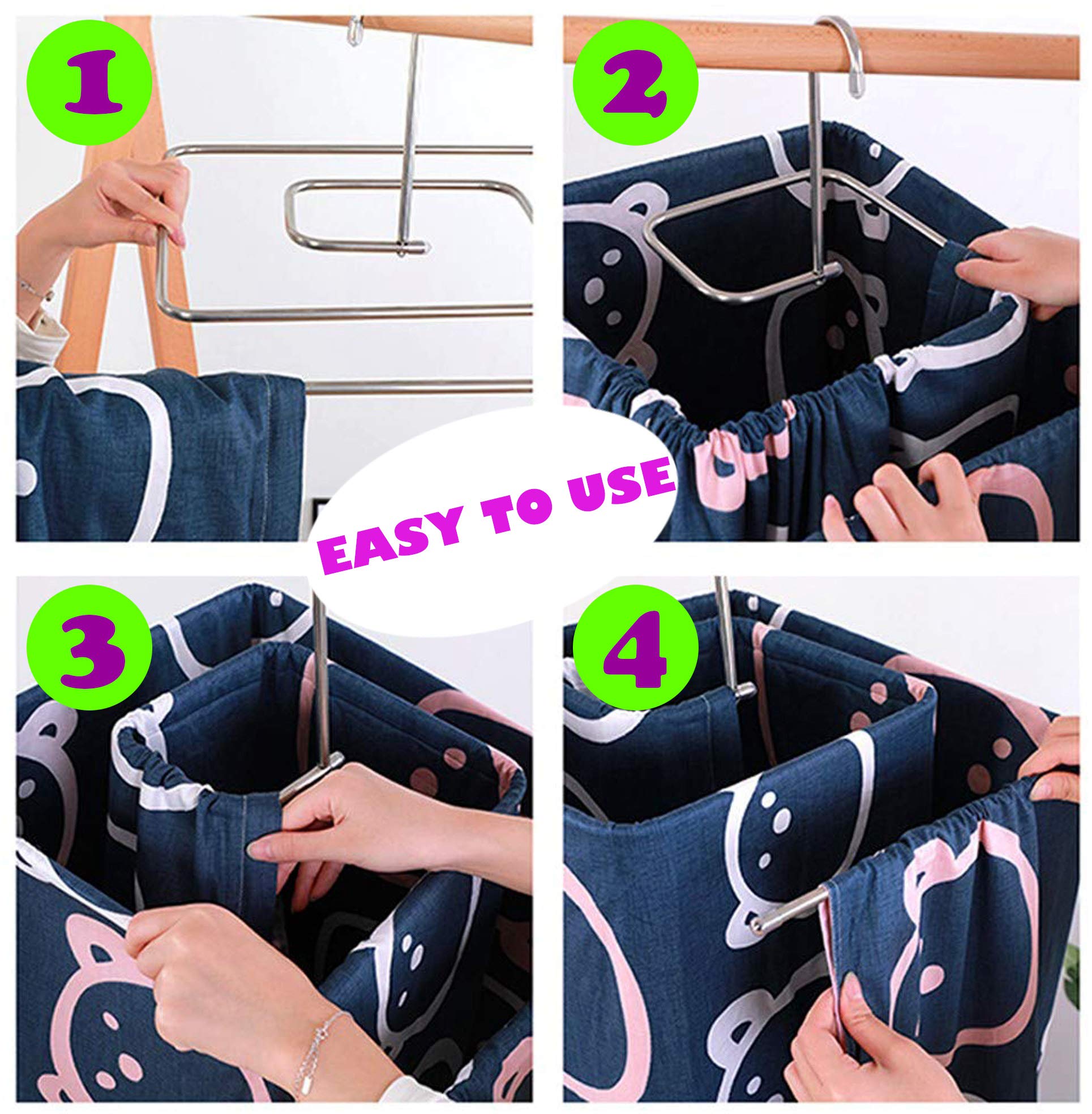 1

2

EASY TO USE

3

4