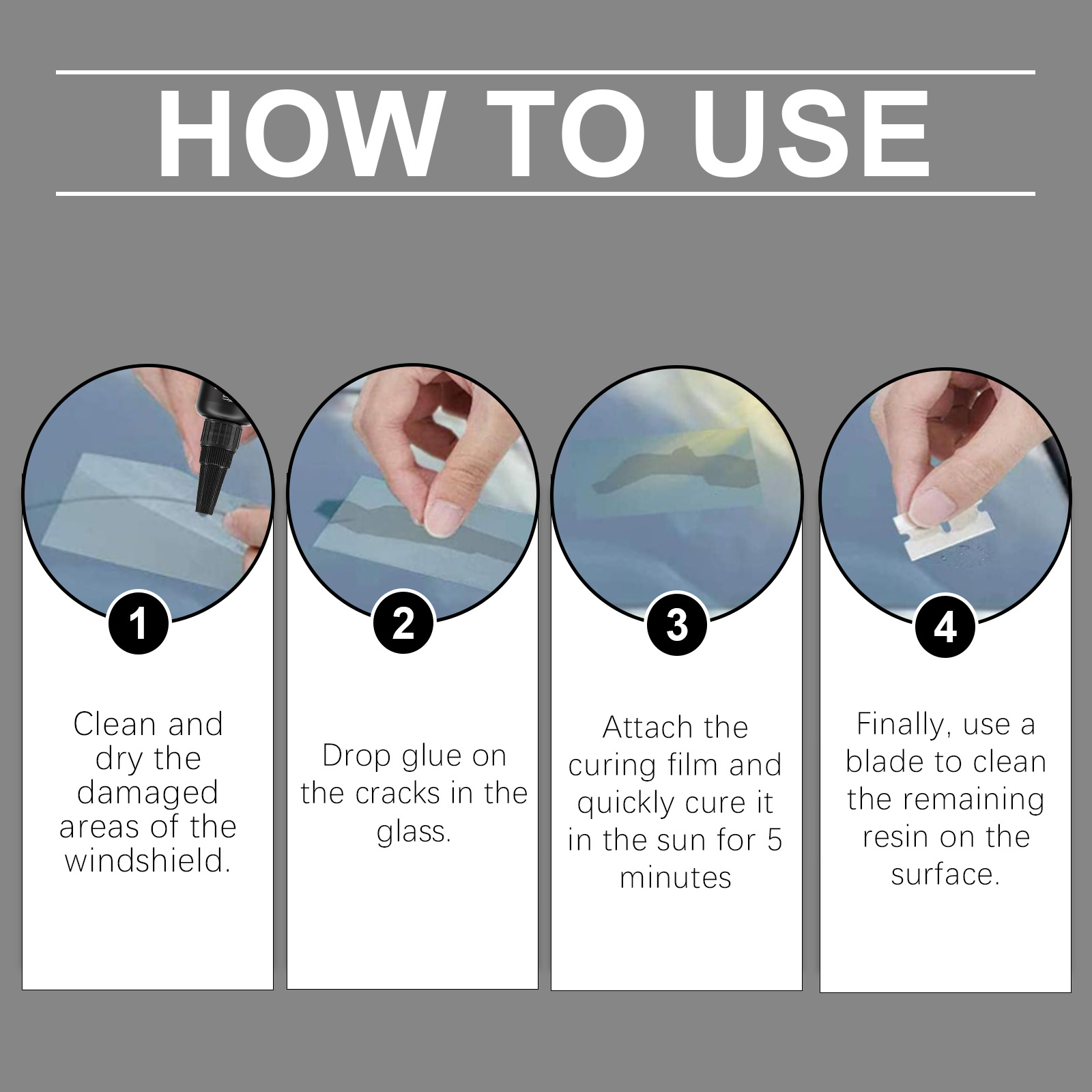 HOW TO USE

1

Clean and dry the damaged areas of the windshield.

2

Drop glue on the cracks in the glass.

3

Attach the curing film and quickly cure it in the sun for 5 minutes

4

Finally, use a blade to clean the remaining resin on the surface.