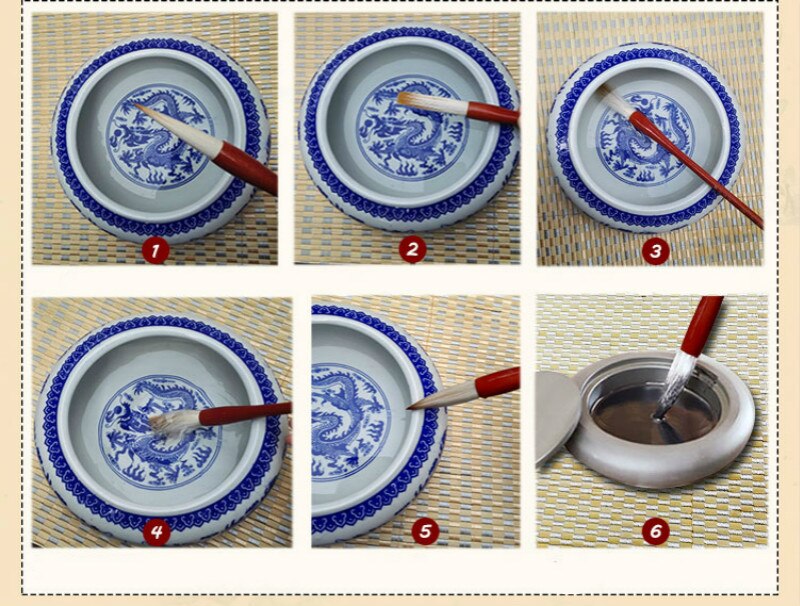 1

2

3

4

5

6