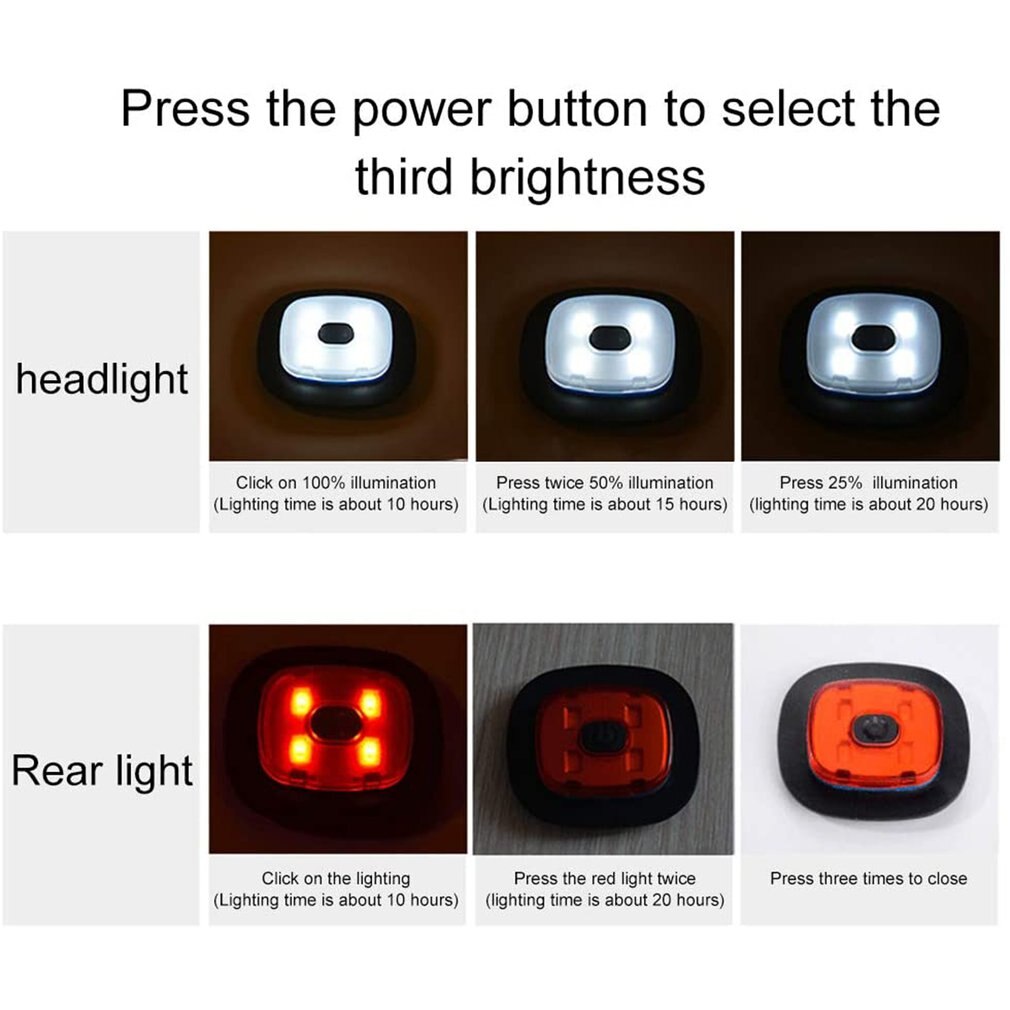 Press the power button to select the third brightness

headlight

Click on 100% illumination
(Lighting time is about 10 hours)

Press twice 50% illumination
(Lighting time is about 15 hours)

Press 25% illumination
(lighting time is about 20 hours)

Rear light

Click on the lighting
(Lighting time is about 10 hours)

Press the red light twice
(lighting time is about 20 hours)

Press three times to close