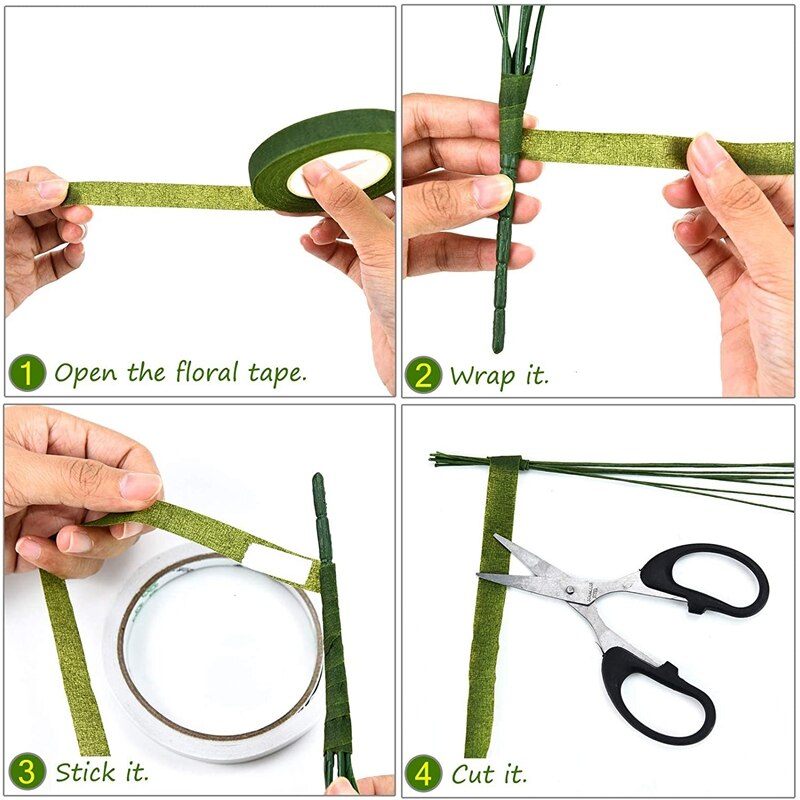 1 Open the floral tape.

2 Wrap it.

3 Stick it.

4 Cut it.