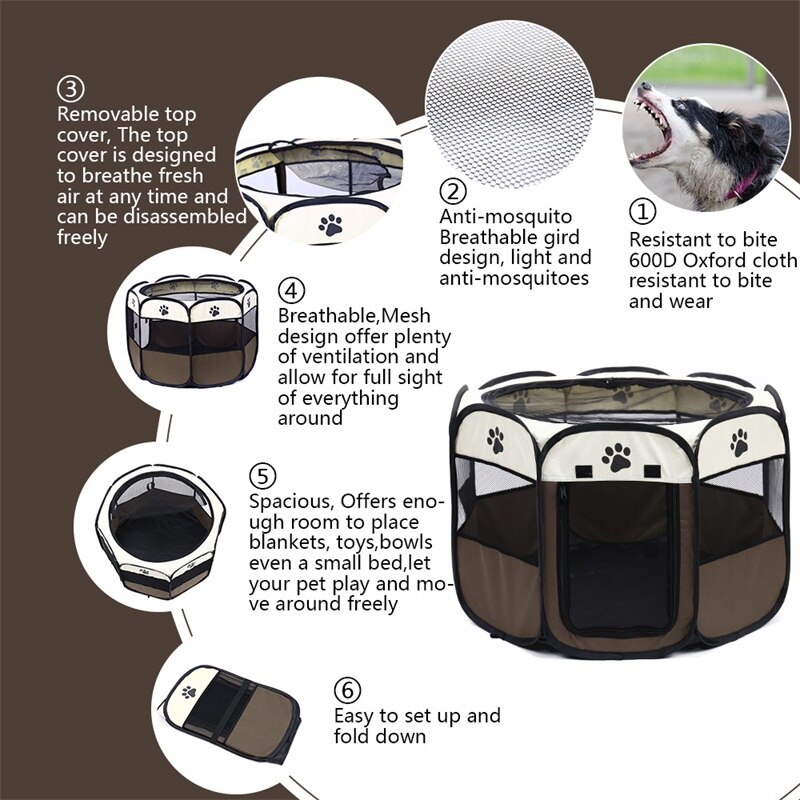 ③
Removable top cover, The top cover is designed to breathe fresh air at any time and can be disassembled freely

②
Anti-mosquito Breathable gird design, light and anti-mosquitoes

①
Resistant to bite 600D Oxford cloth resistant to bite and wear

④
Breathable,Mesh design offer plenty of ventilation and allow for full sight of everything around

⑤
Spacious, Offers enough room to place blankets, toys,bowls even a small bed,let your pet play and move around freely

⑥
Easy to set up and fold down