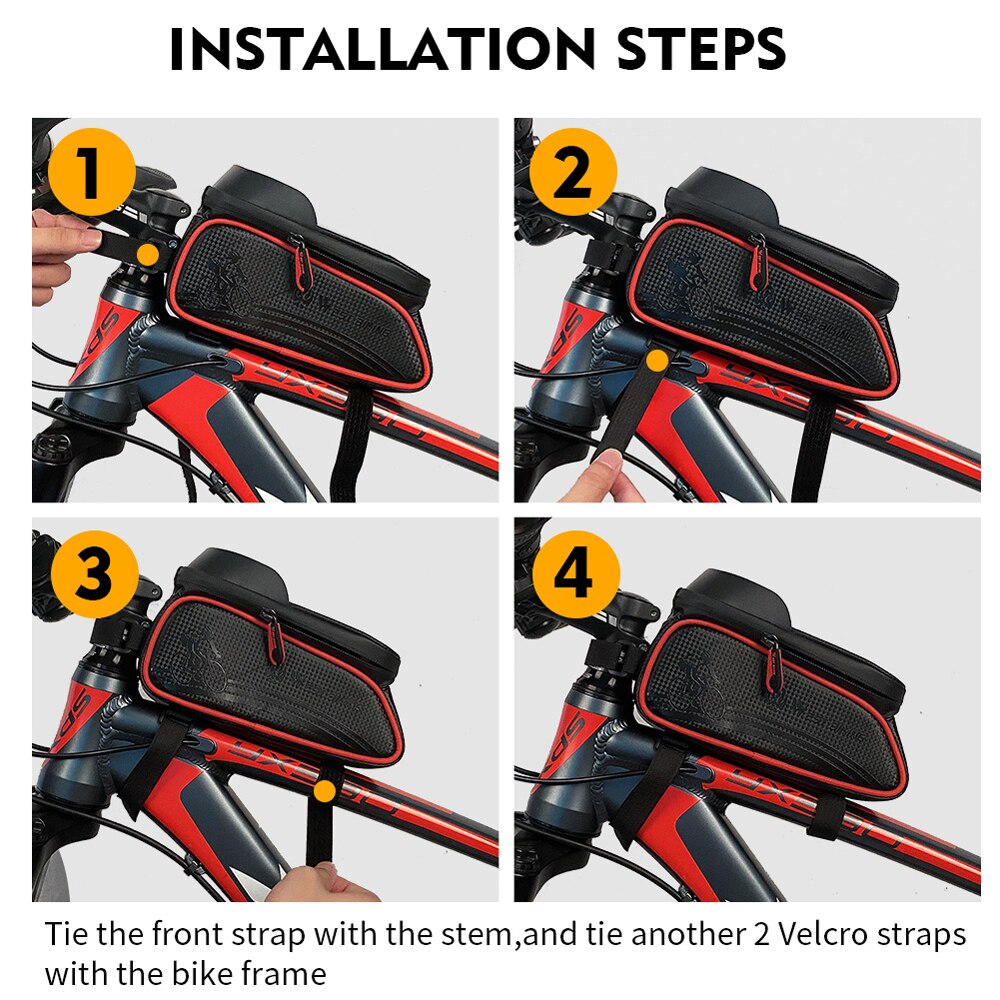 INSTALLATION STEPS

1

2

3

4

Tie the front strap with the stem,and tie another 2 Velcro straps with the bike frame