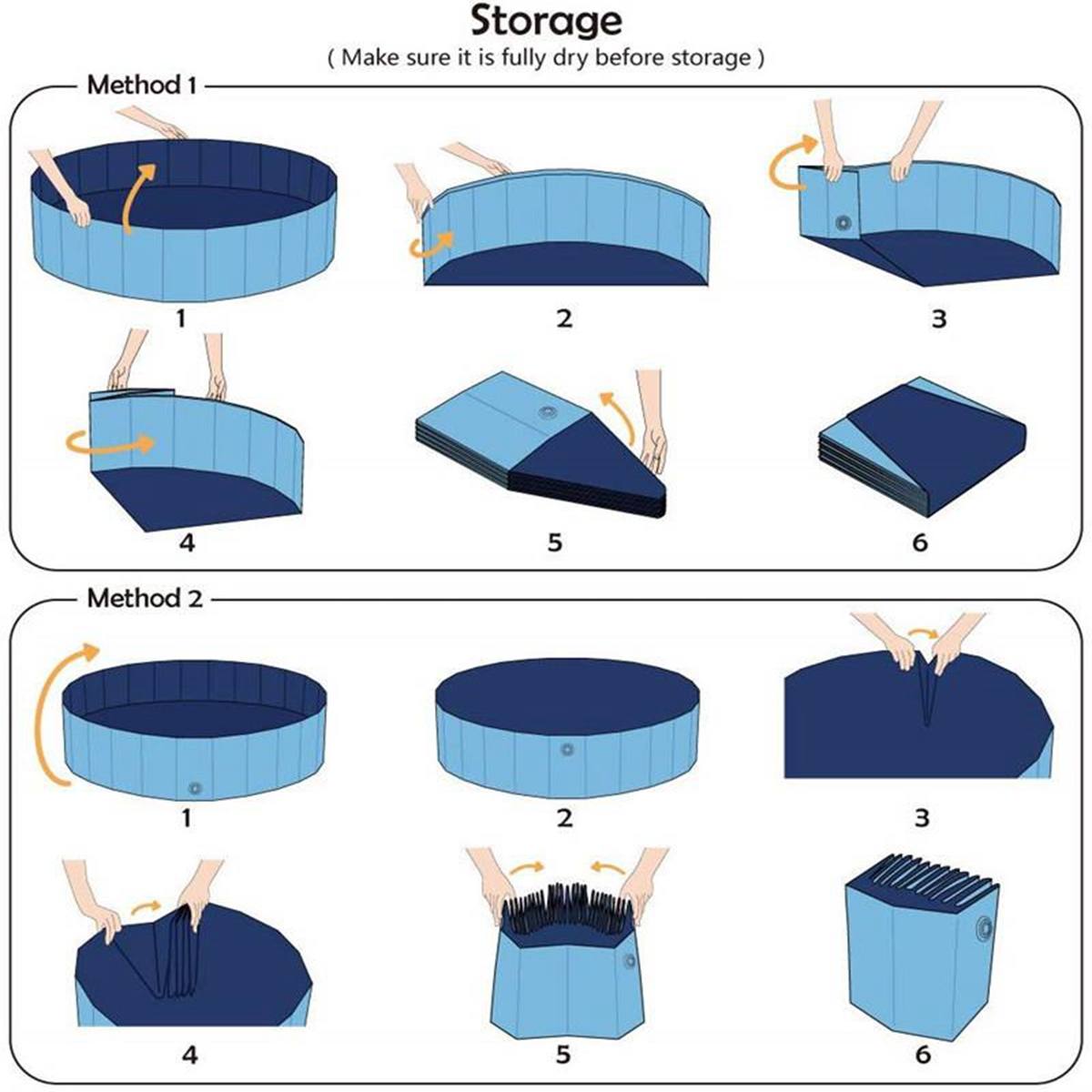 Storage
( Make sure it is fully dry before storage )

Method 1

1

2

3

4

5

6

Method 2

1

2

3

4

5

6