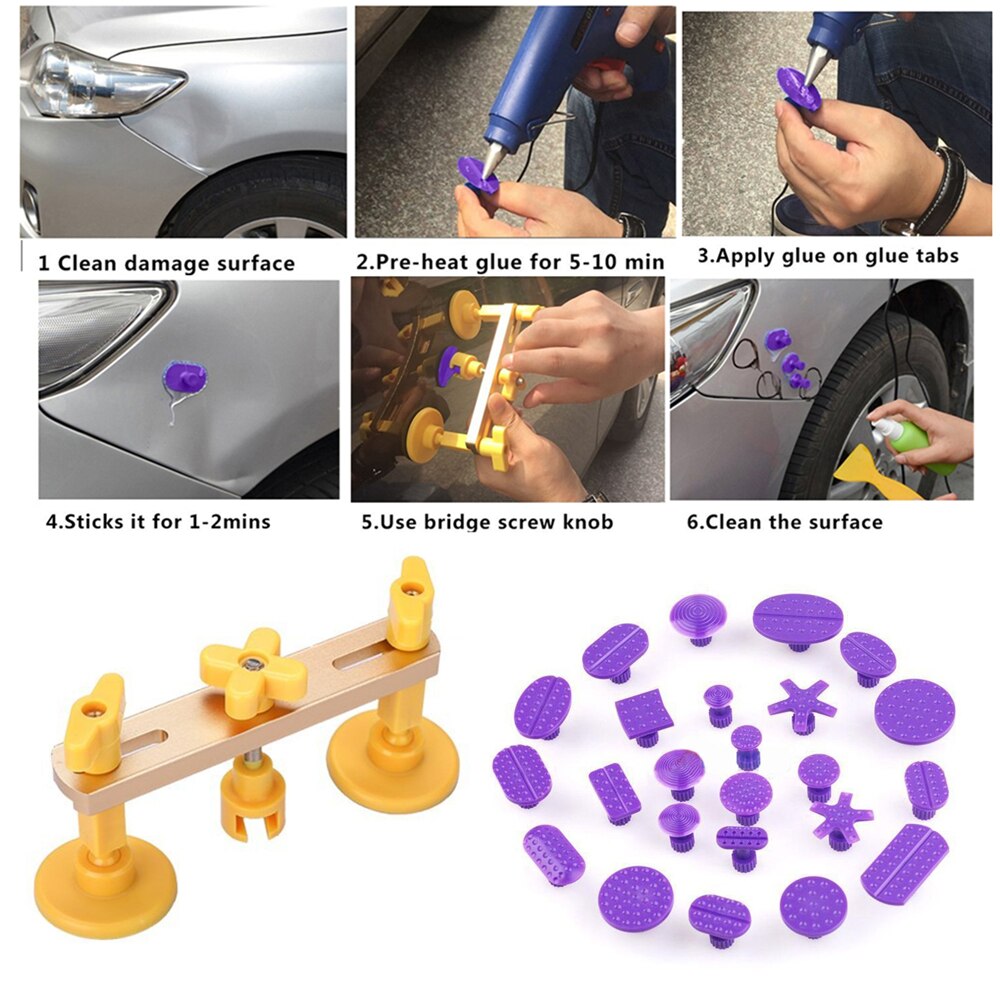 1 Clean damage surface

2.Pre-heat glue for 5-10 min

3.Apply glue on glue tabs

4.Sticks it for 1-2mins

5.Use bridge screw knob

6.Clean the surface