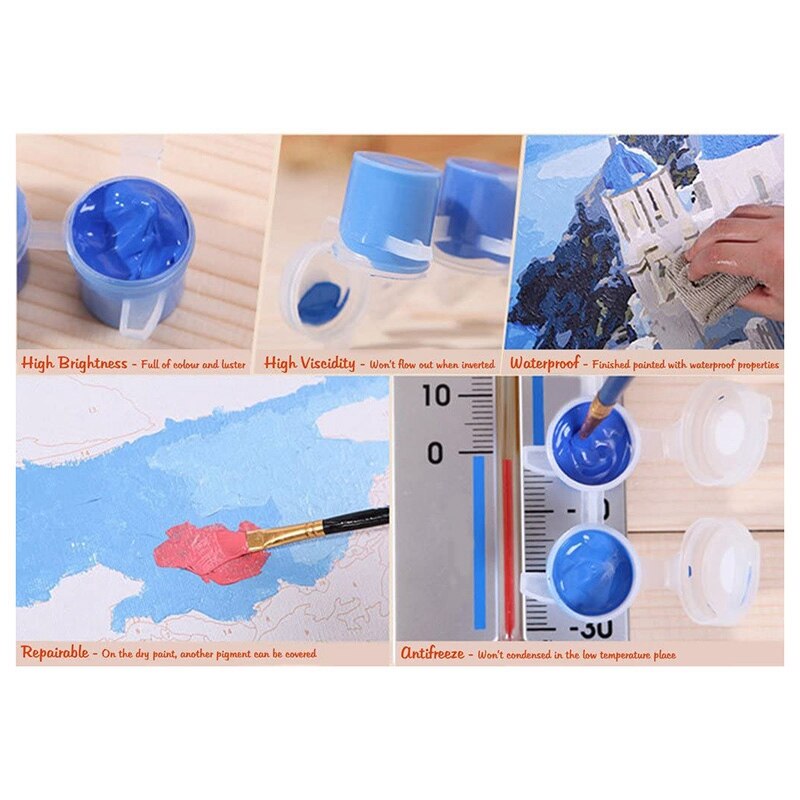 High Brightness - Full of colour and luster

High Viscidity - Won't flow out when inverted

Waterproof - Finished painted with waterproof properties

10

0

-30

Repairable - On the dry paint, another pigment can be covered

Antifreeze - Won't condensed in the low temperature place