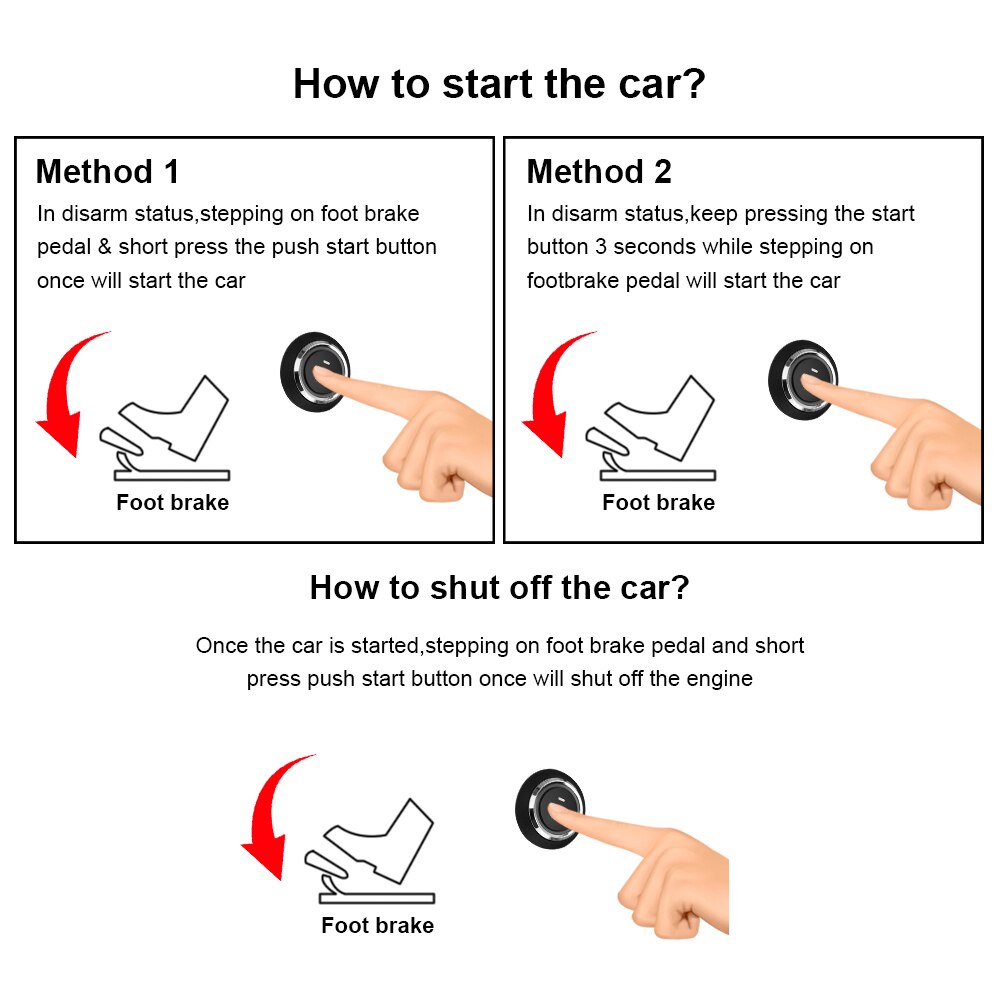 How to start the car?

Method 1

In disarm status,stepping on foot brake pedal & short press the push start button once will start the car

Foot brake

Method 2

In disarm status,keep pressing the start button 3 seconds while stepping on footbrake pedal will start the car

Foot brake

How to shut off the car?

Once the car is started,stepping on foot brake pedal and short press push start button once will shut off the engine

Foot brake