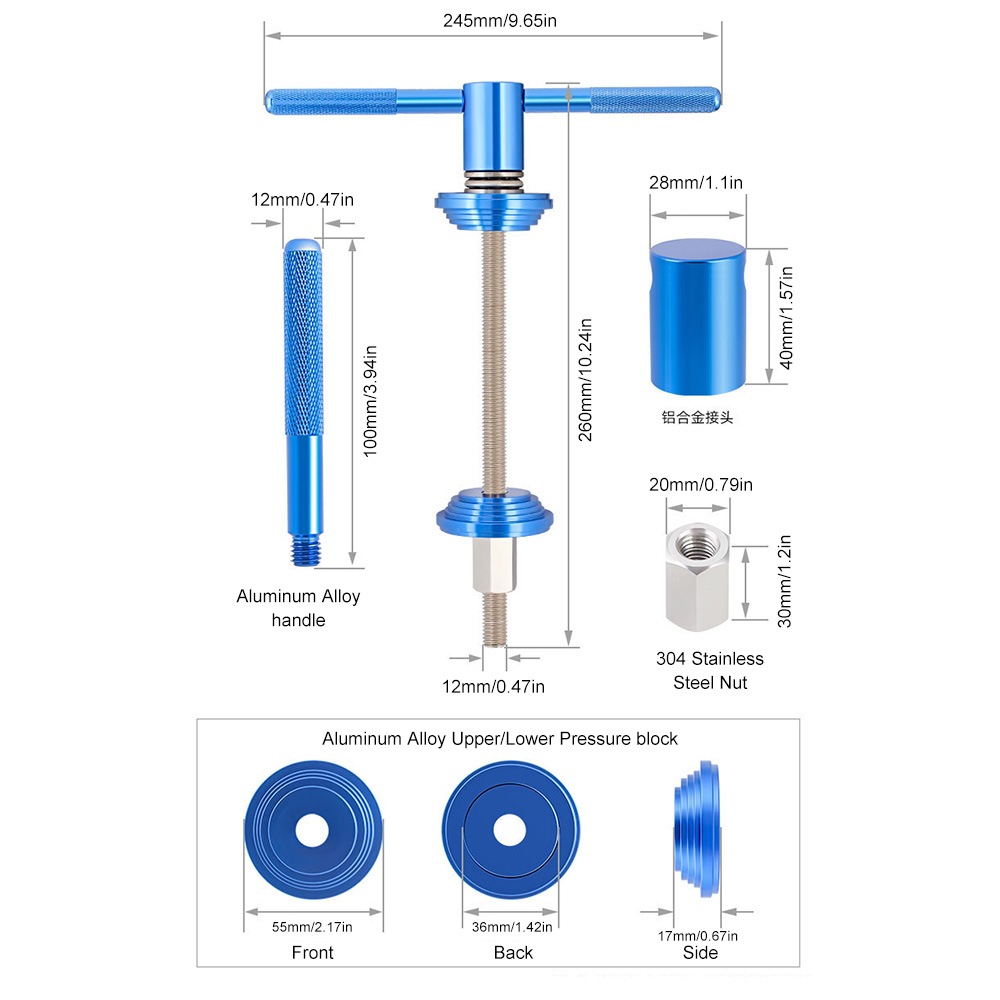 245mm/9.65in

12mm/0.47in

100mm/3.94in

Aluminum Alloy handle

260mm/10.24in

12mm/0.47in

28mm/1.1in

40mm/1.57in

铝合金接头

20mm/0.79in

30mm/1.2in

304 Stainless Steel Nut

Aluminum Alloy Upper/Lower Pressure block

55mm/2.17in

Front

36mm/1.42in

Back

17mm/0.67in

Side