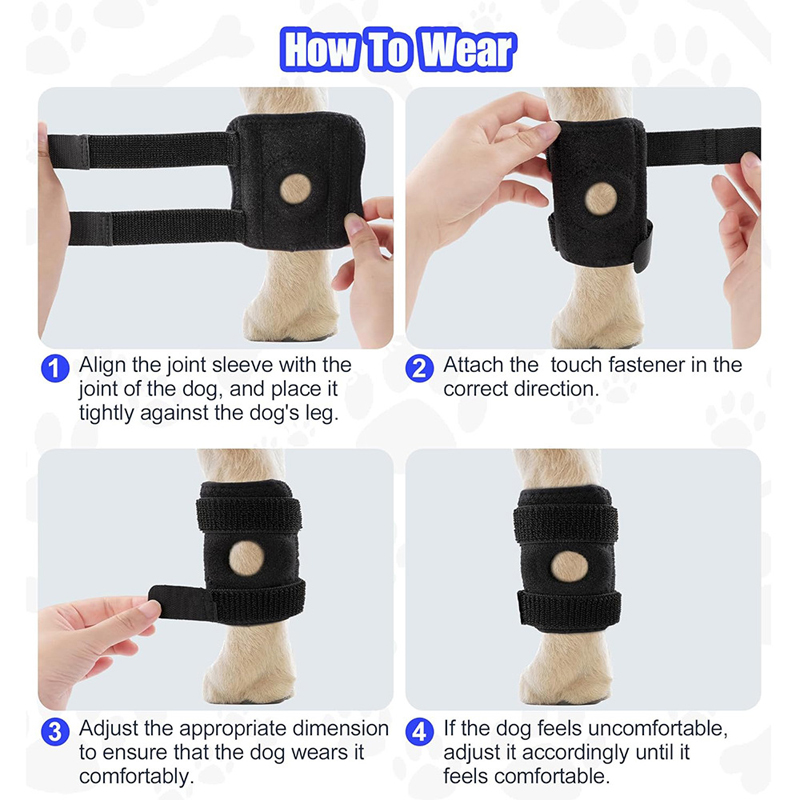 How To Wear

1 Align the joint sleeve with the joint of the dog, and place it tightly against the dog's leg.

2 Attach the  touch fastener in the correct direction.

3 Adjust the appropriate dimension to ensure that the dog wears it comfortably.

4 If the dog feels uncomfortable, adjust it accordingly until it feels comfortable.