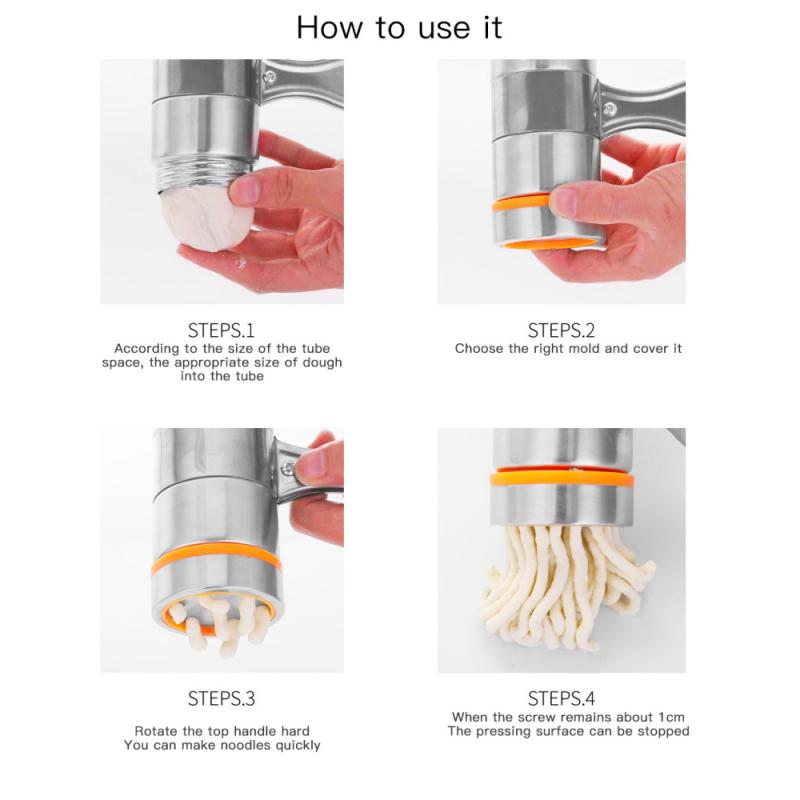 How to use it

STEPS.1
According to the size of the tube space, the appropriate size of dough into the tube

STEPS.2
Choose the right mold and cover it

STEPS.3
Rotate the top handle hard
You can make noodles quickly

STEPS.4
When the screw remains about 1cm
The pressing surface can be stopped