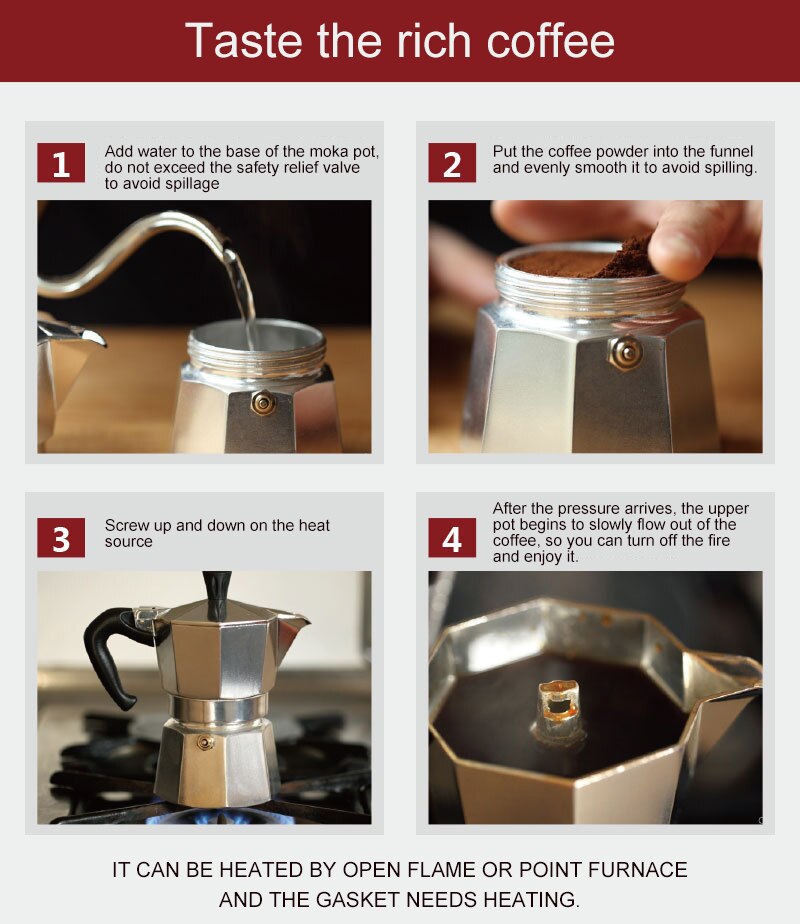 Taste the rich coffee

1
Add water to the base of the moka pot, do not exceed the safety relief valve to avoid spillage

2
Put the coffee powder into the funnel and evenly smooth it to avoid spilling.

3
Screw up and down on the heat source

4
After the pressure arrives, the upper pot begins to slowly flow out of the coffee, so you can turn off the fire and enjoy it.

IT CAN BE HEATED BY OPEN FLAME OR POINT FURNACE AND THE GASKET NEEDS HEATING.