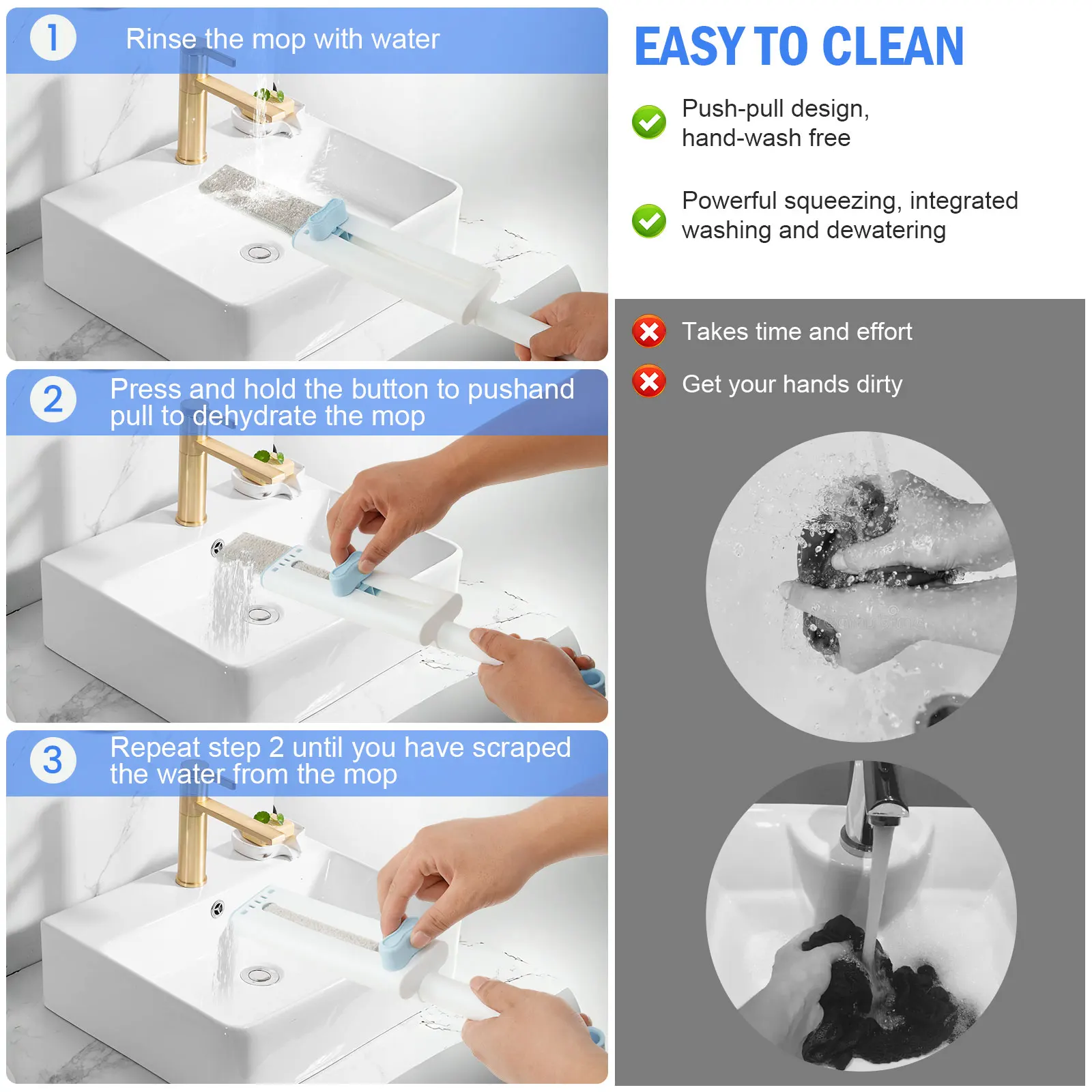 1 Rinse the mop with water

2 Press and hold the button to pushand pull to dehydrate the mop

3 Repeat step 2 until you have scraped the water from the mop

EASY TO CLEAN

Push-pull design, hand-wash free

Powerful squeezing, integrated washing and dewatering

Takes time and effort

Get your hands dirty