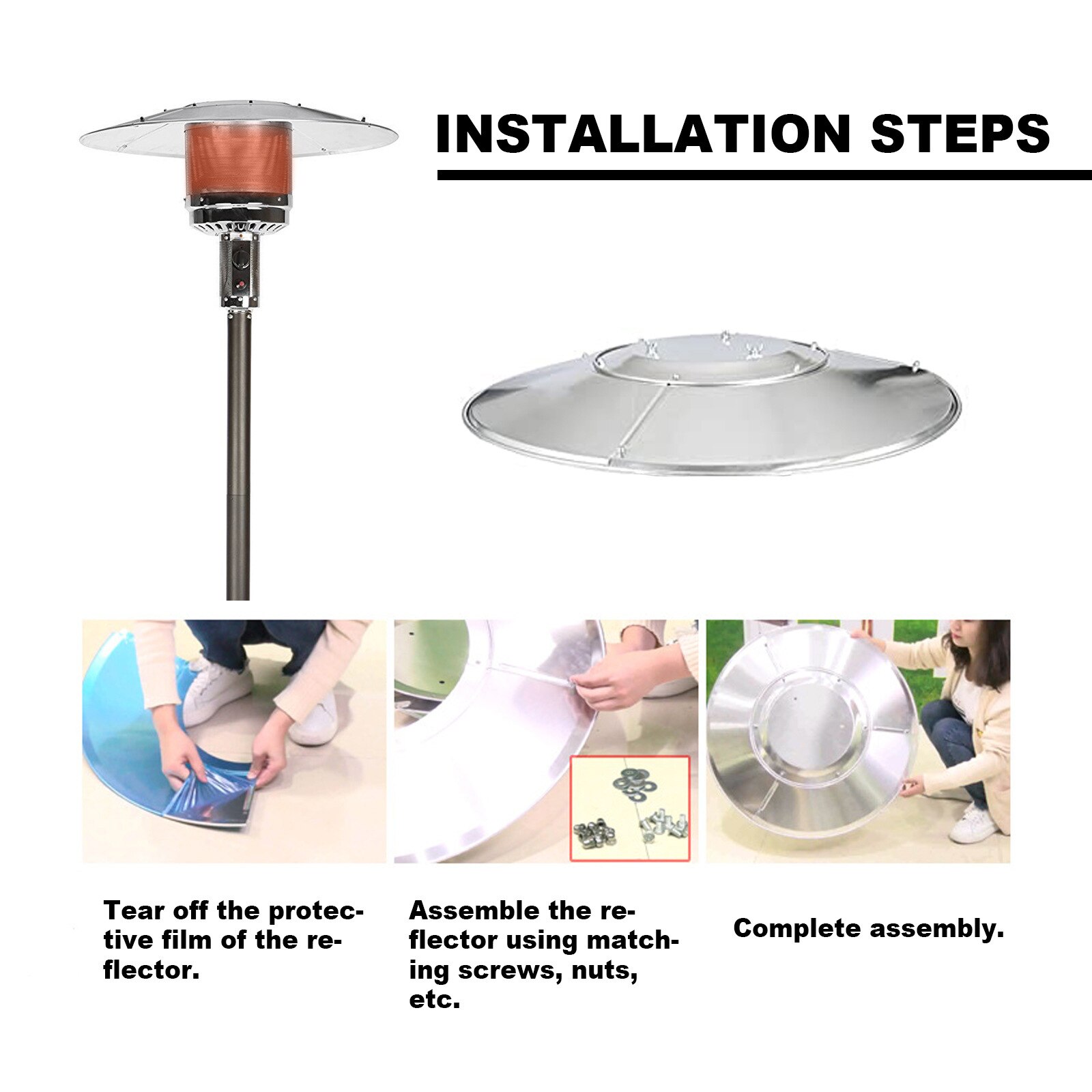 INSTALLATION STEPS

Tear off the protective film of the reflector.

Assemble the reflector using matching screws, nuts, etc.

Complete assembly.