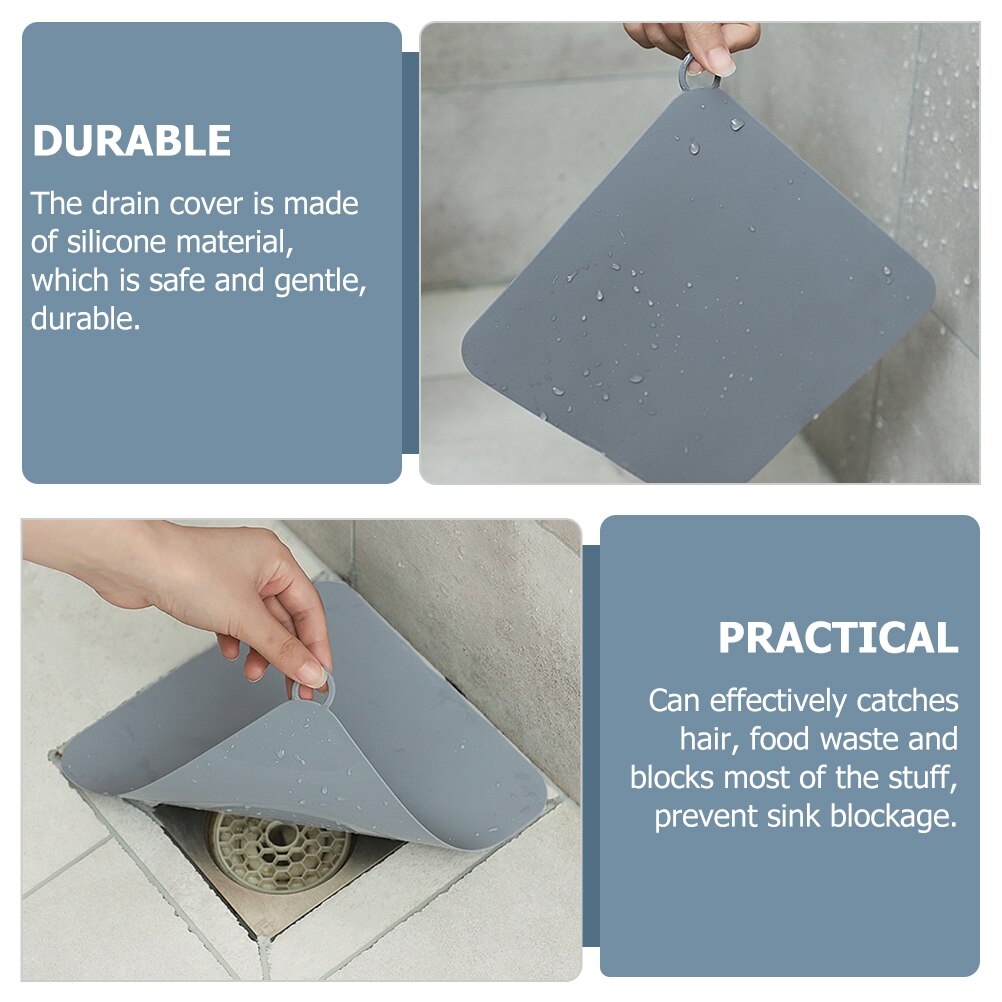 DURABLE

The drain cover is made of silicone material, which is safe and gentle, durable.

PRACTICAL

Can effectively catches hair, food waste and blocks most of the stuff, prevent sink blockage.