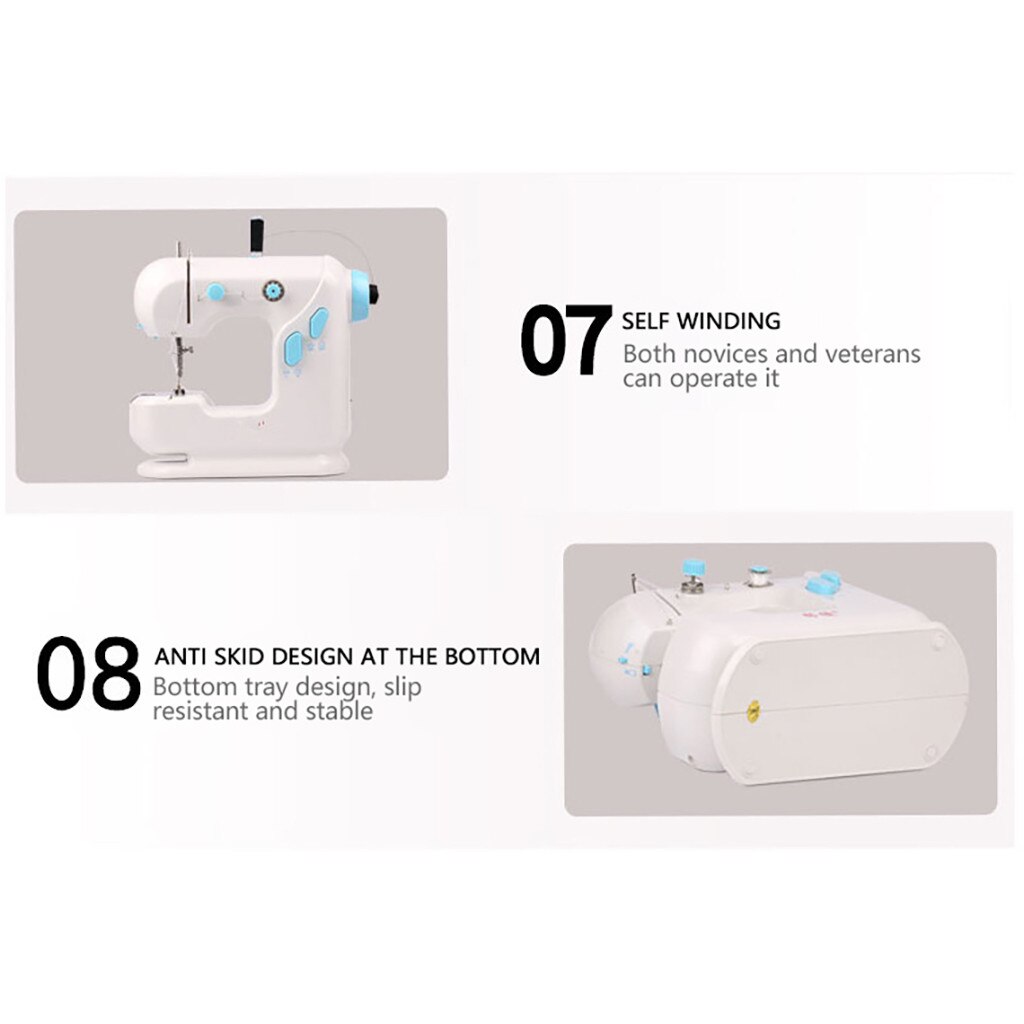 07 SELF WINDING
Both novices and veterans can operate it

08 ANTI SKID DESIGN AT THE BOTTOM
Bottom tray design, slip resistant and stable