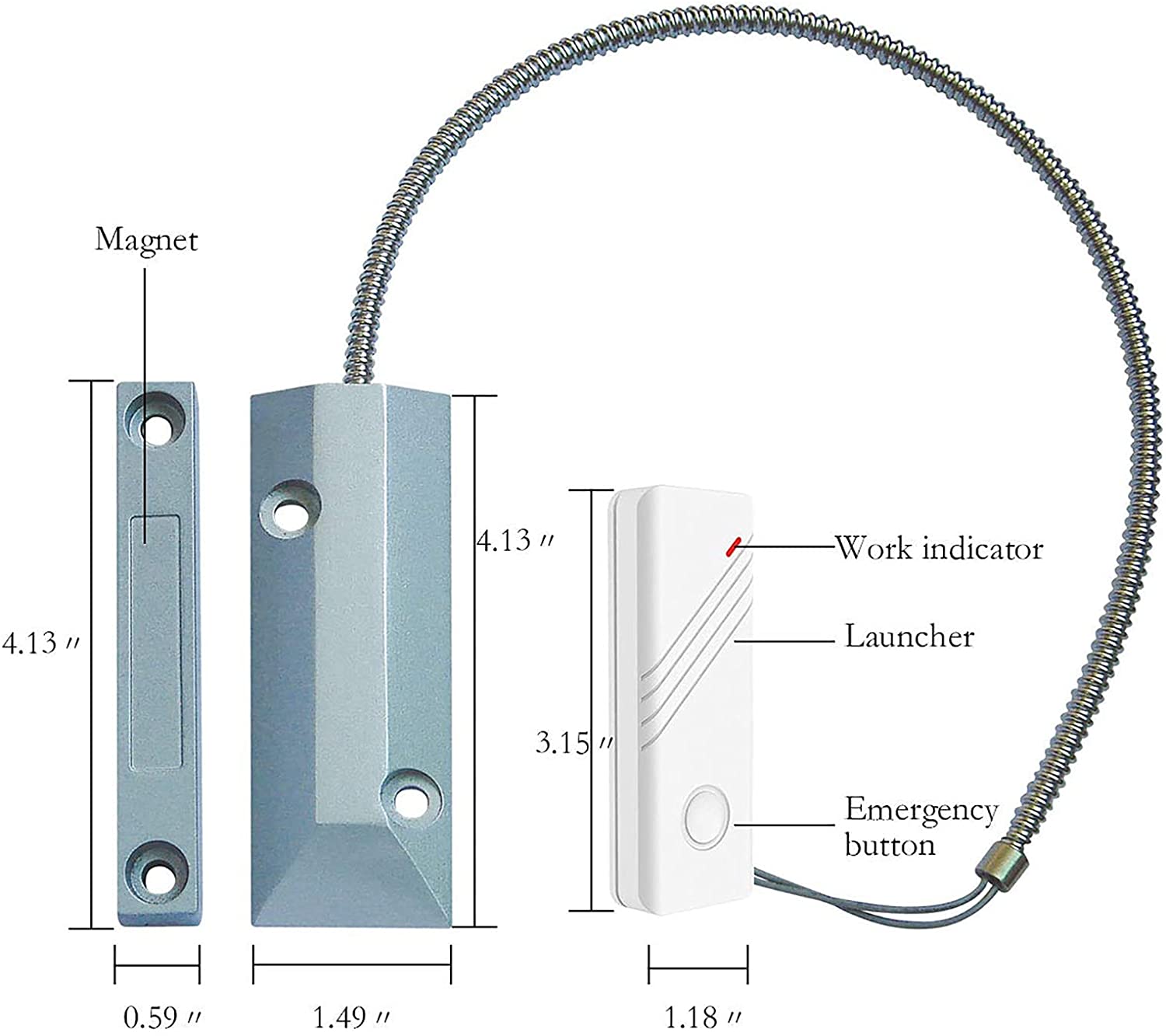 Magnet

4.13 ″

4.13 ″

Work indicator

Launcher

3.15 ″

Emergency button

0.59 ″

1.49 ″

1.18 ″