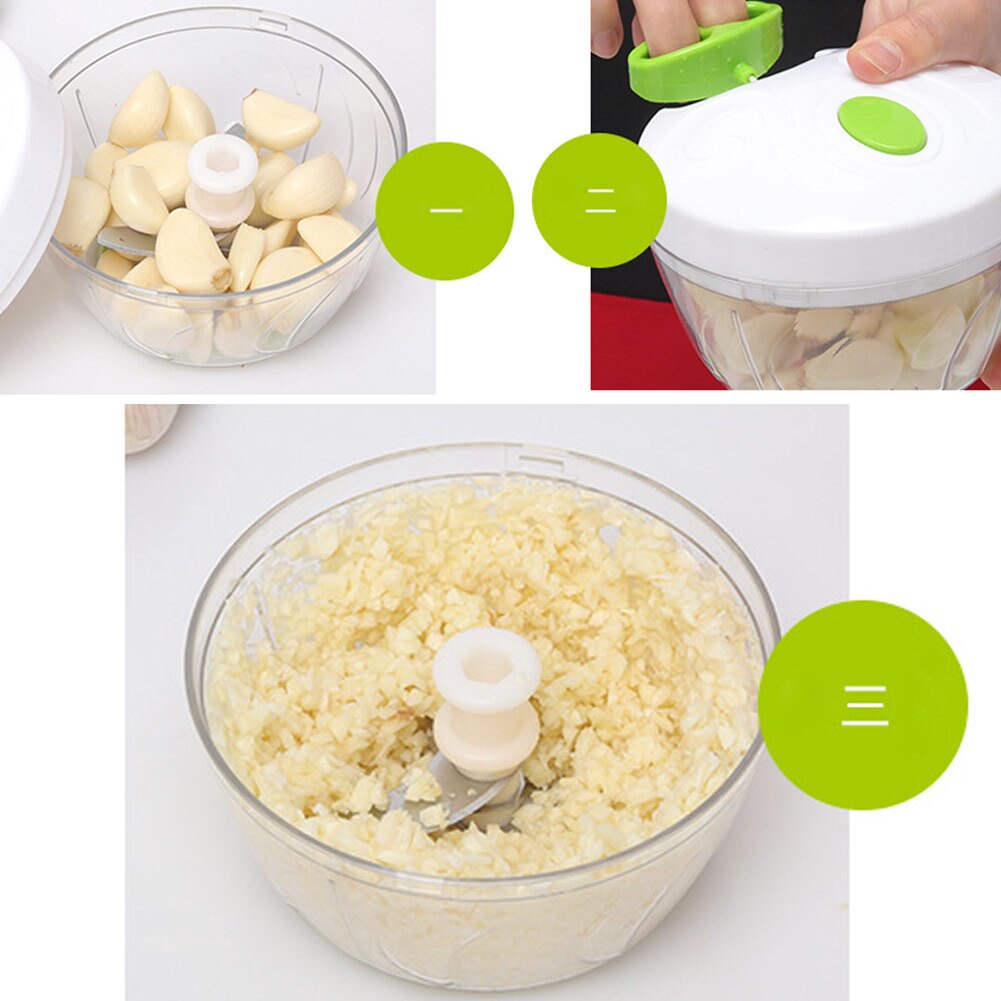 一

二

三