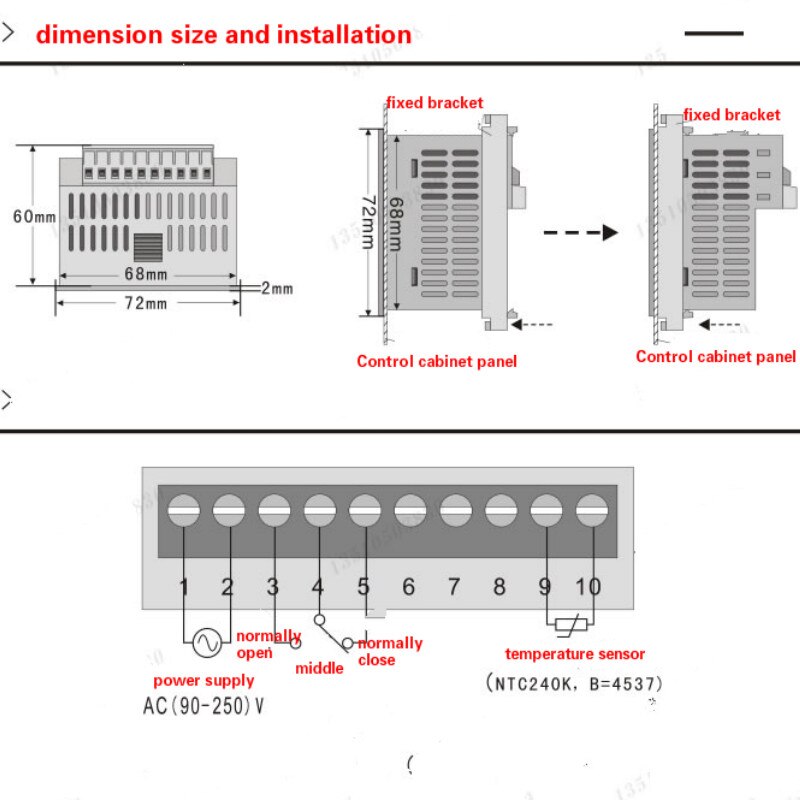 dimension size and installation

60mm
68mm
72mm
2mm

fixed bracket
72mm
68mm
Control cabinet panel

fixed bracket
Control cabinet panel

1 2 3 4 5 6 7 8 9 10

normally open
middle
normally close
power supply
AC(90-250)V
temperature sensor
(NTC240K, B=4537)