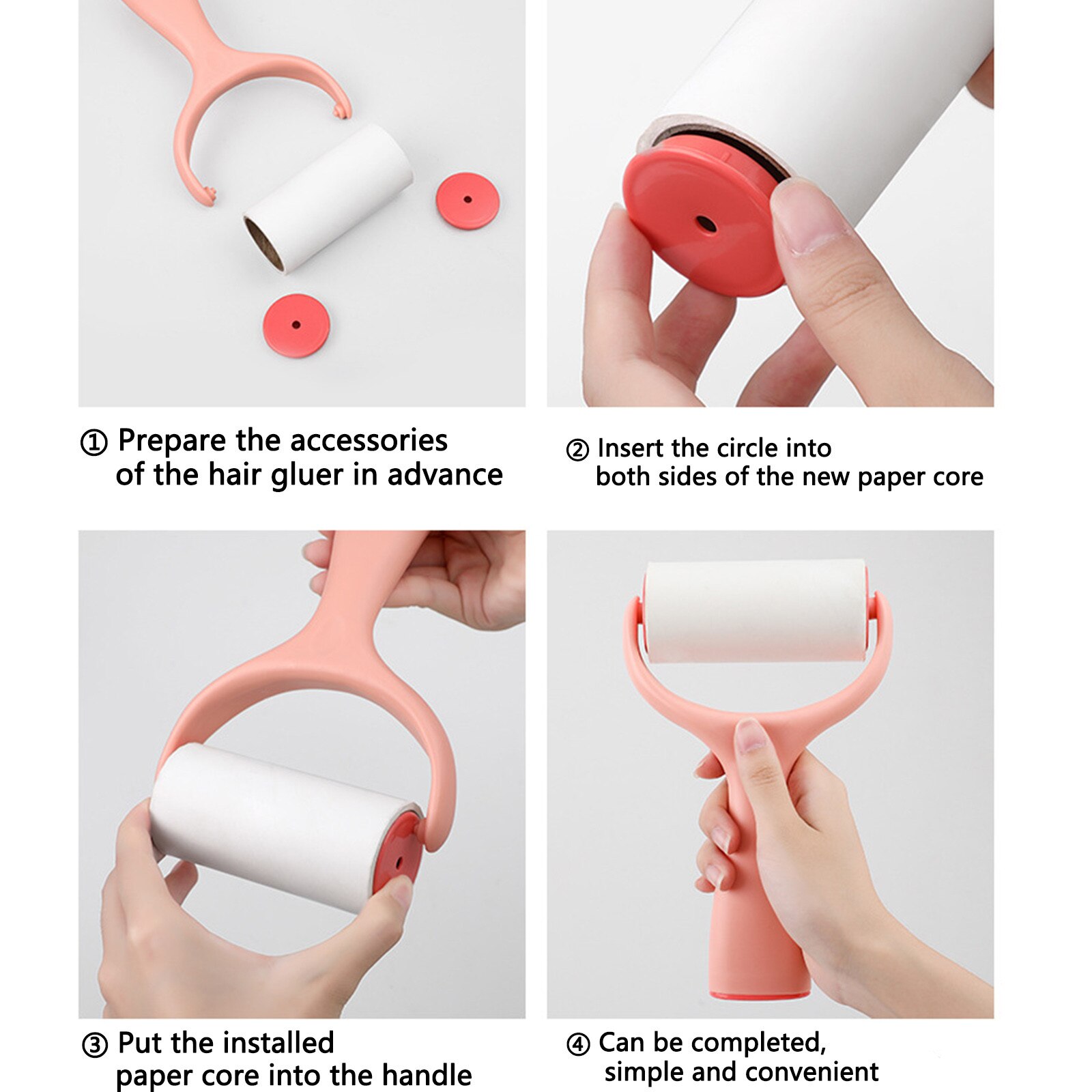 ① Prepare the accessories of the hair gluer in advance

② Insert the circle into both sides of the new paper core

③ Put the installed paper core into the handle

④ Can be completed, simple and convenient