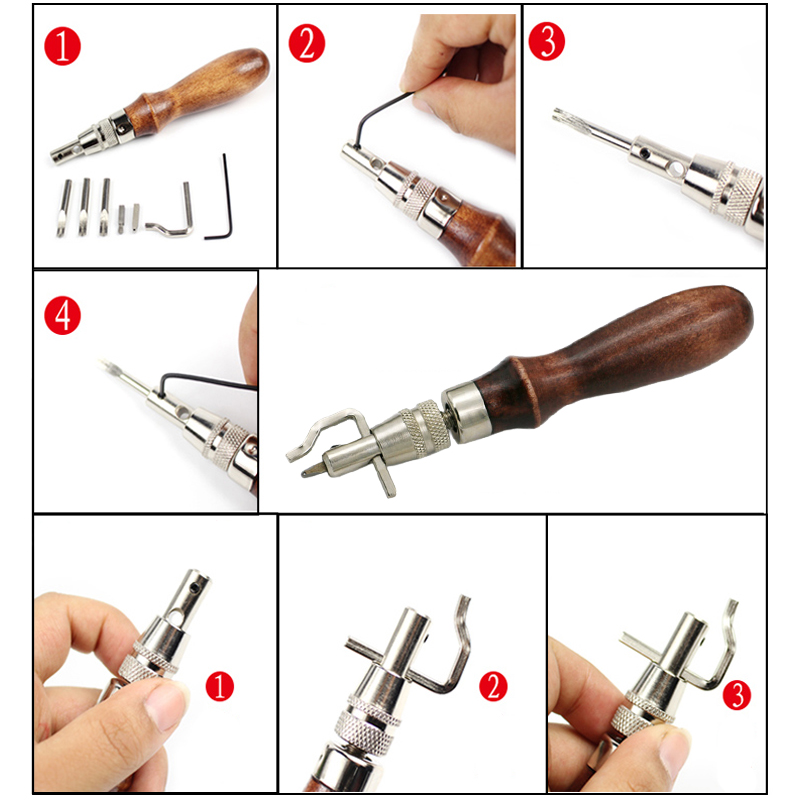 1

2

3

4

1

2

3