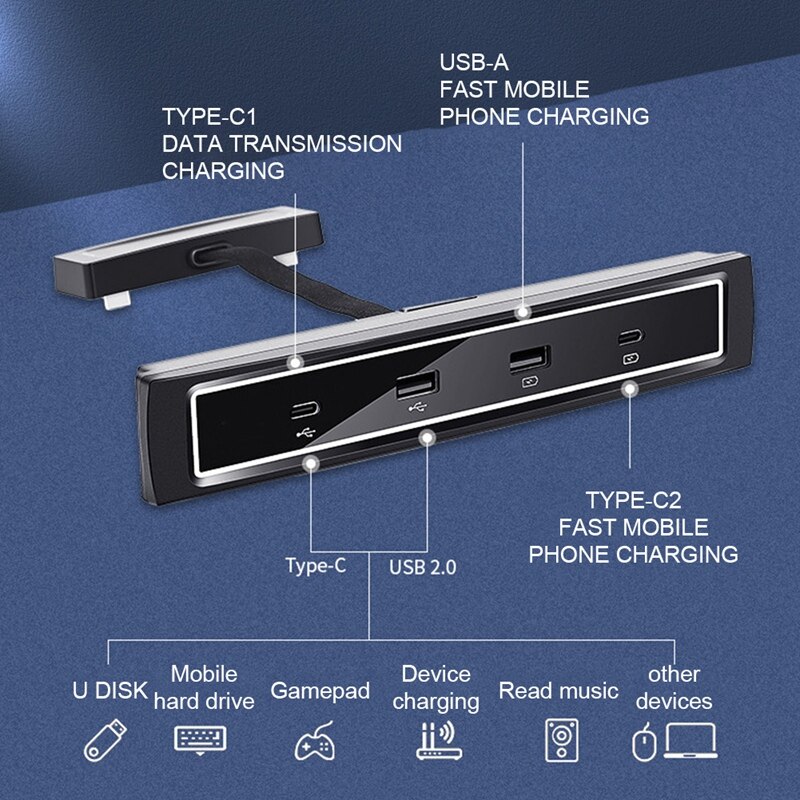 USB-A
FAST MOBILE
PHONE CHARGING

TYPE-C1
DATA TRANSMISSION
CHARGING

TYPE-C2
FAST MOBILE
PHONE CHARGING

Type-C

USB 2.0

U DISK

Mobile hard drive

Gamepad

Device charging

Read music

other devices