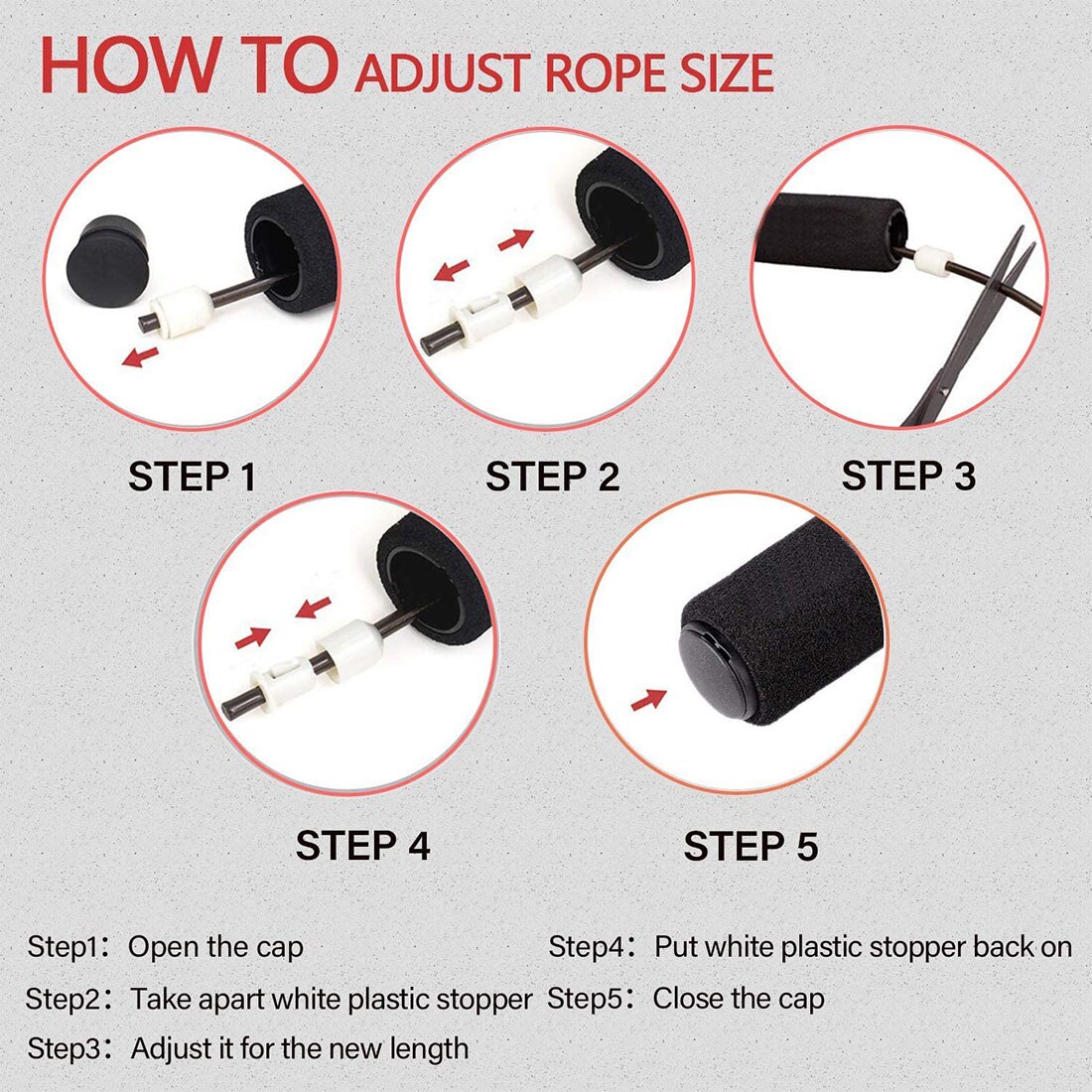 HOW TO ADJUST ROPE SIZE

STEP 1

STEP 2

STEP 3

STEP 4

STEP 5

Step1： Open the cap

Step2： Take apart white plastic stopper

Step3： Adjust it for the new length

Step4： Put white plastic stopper back on

Step5： Close the cap