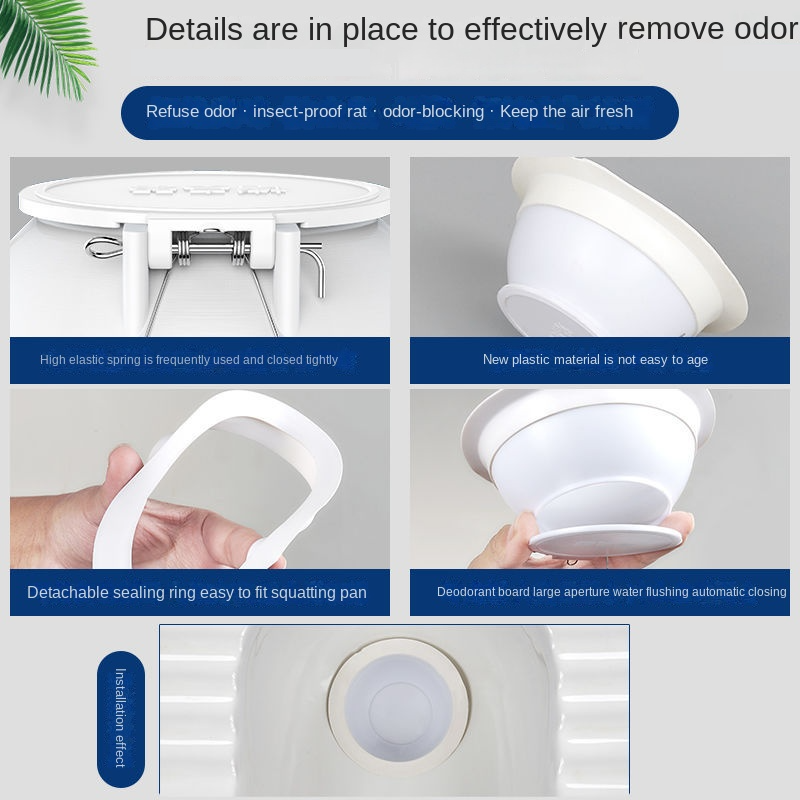 Details are in place to effectively remove odor

Refuse odor · insect-proof rat · odor-blocking · Keep the air fresh

High elastic spring is frequently used and closed tightly

New plastic material is not easy to age

Detachable sealing ring easy to fit squatting pan

Deodorant board large aperture water flushing automatic closing

Installation effect