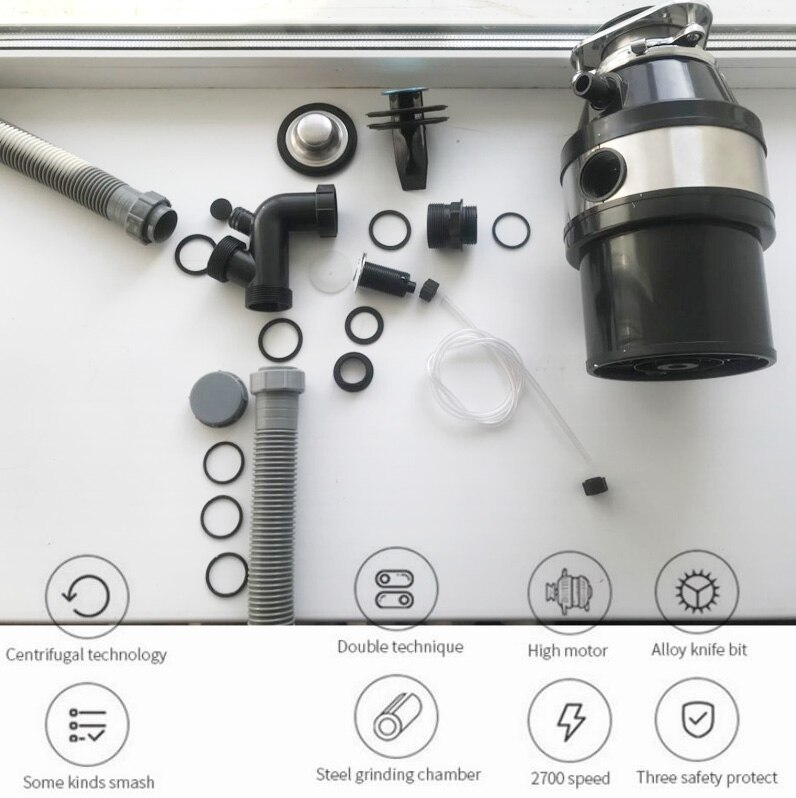 Centrifugal technology

Double technique

High motor

Alloy knife bit

Some kinds smash

Steel grinding chamber

2700 speed

Three safety protect