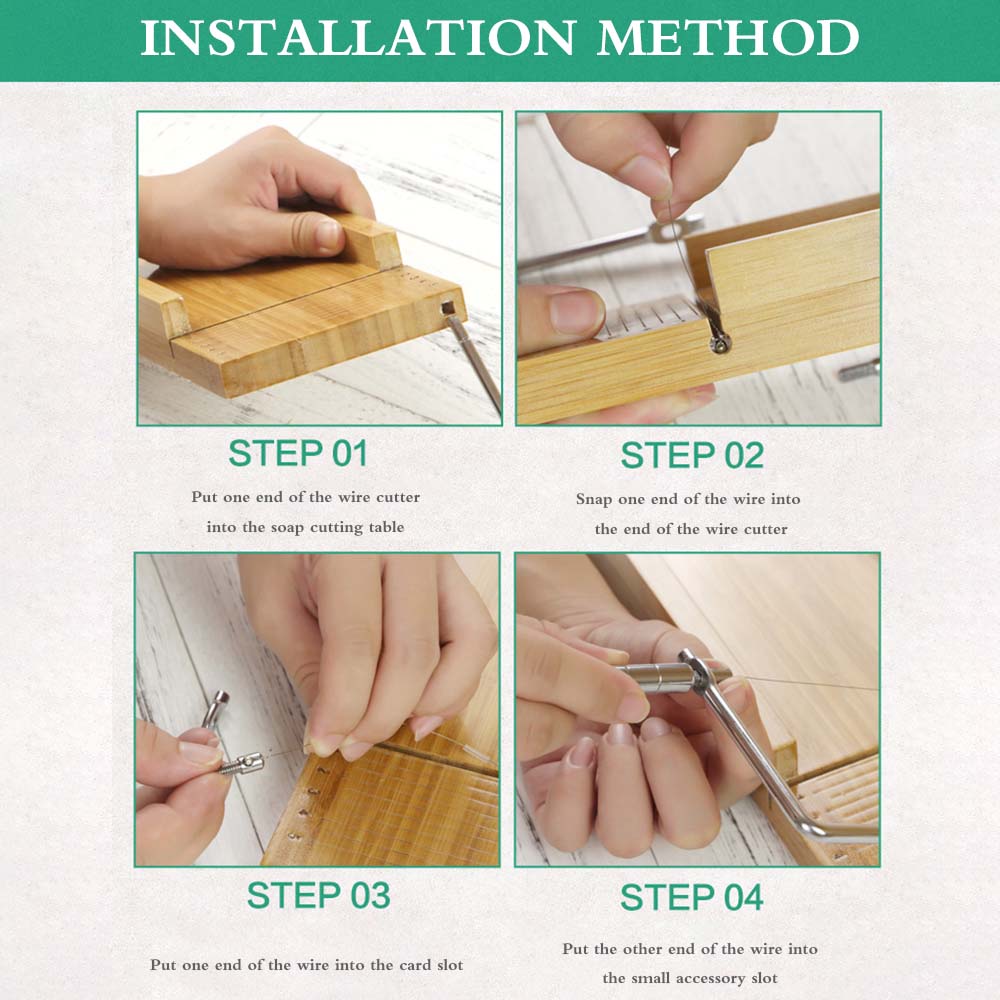 INSTALLATION METHOD

STEP 01

Put one end of the wire cutter into the soap cutting table

STEP 02

Snap one end of the wire into the end of the wire cutter

STEP 03

Put one end of the wire into the card slot

STEP 04

Put the other end of the wire into the small accessory slot