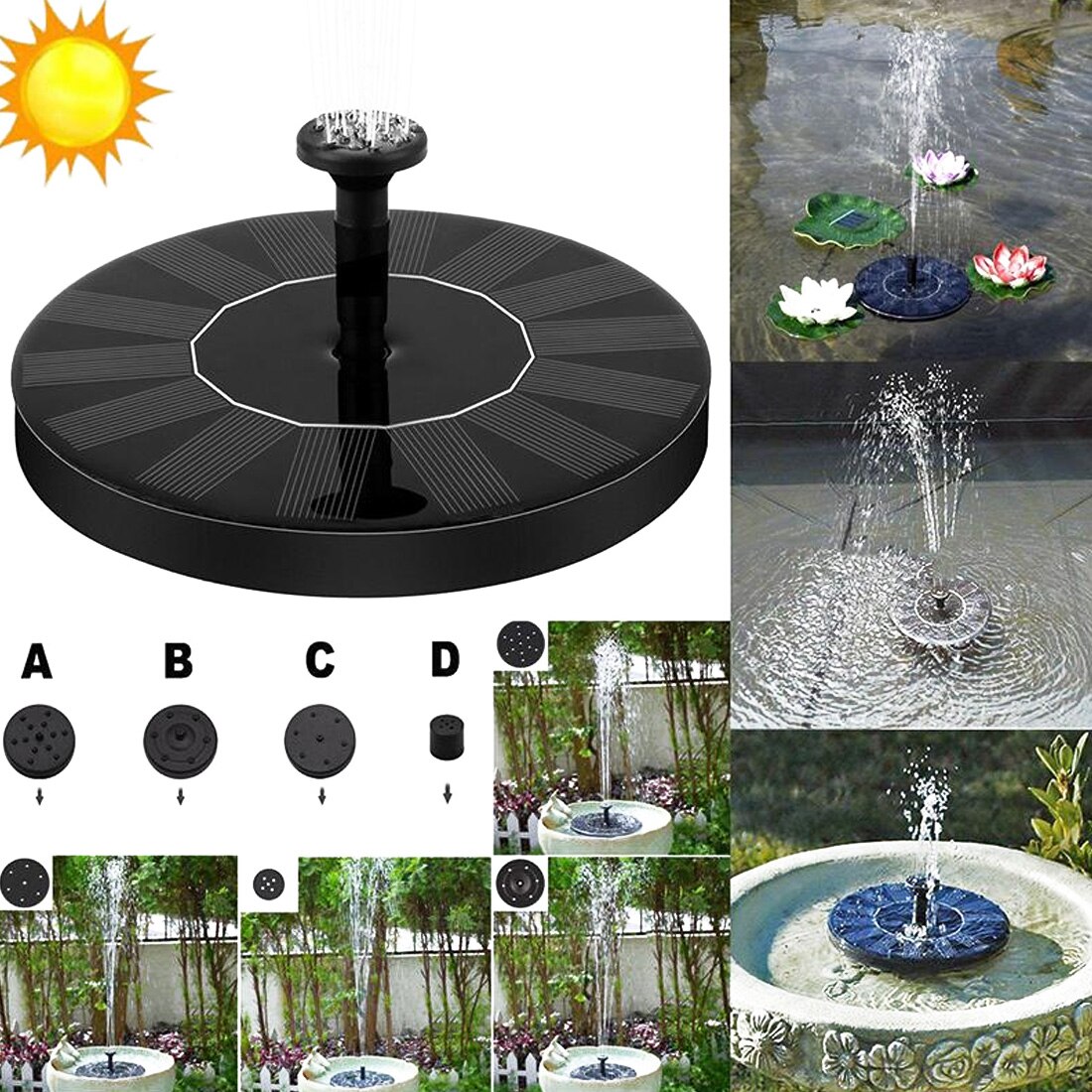 A B C D