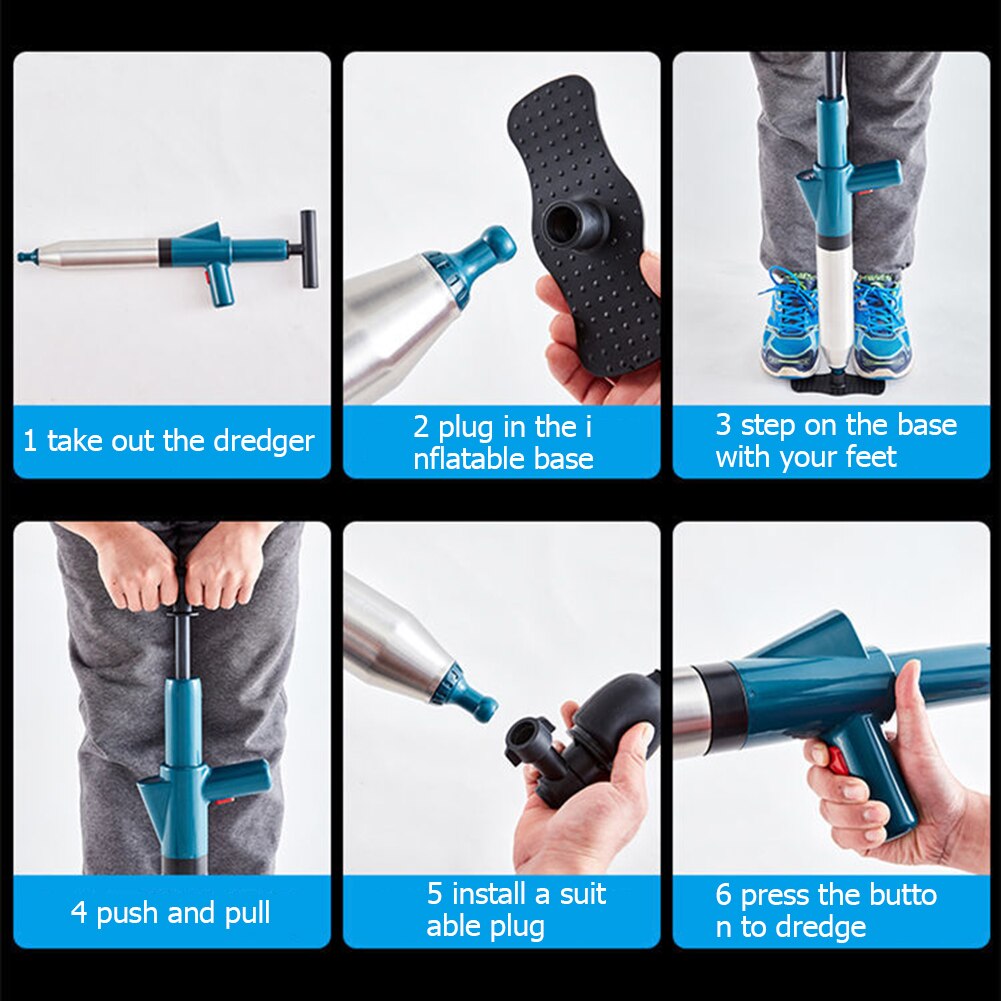 1 take out the dredger

2 plug in the i nflatable base

3 step on the base with your feet

4 push and pull

5 install a suit able plug

6 press the butto n to dredge