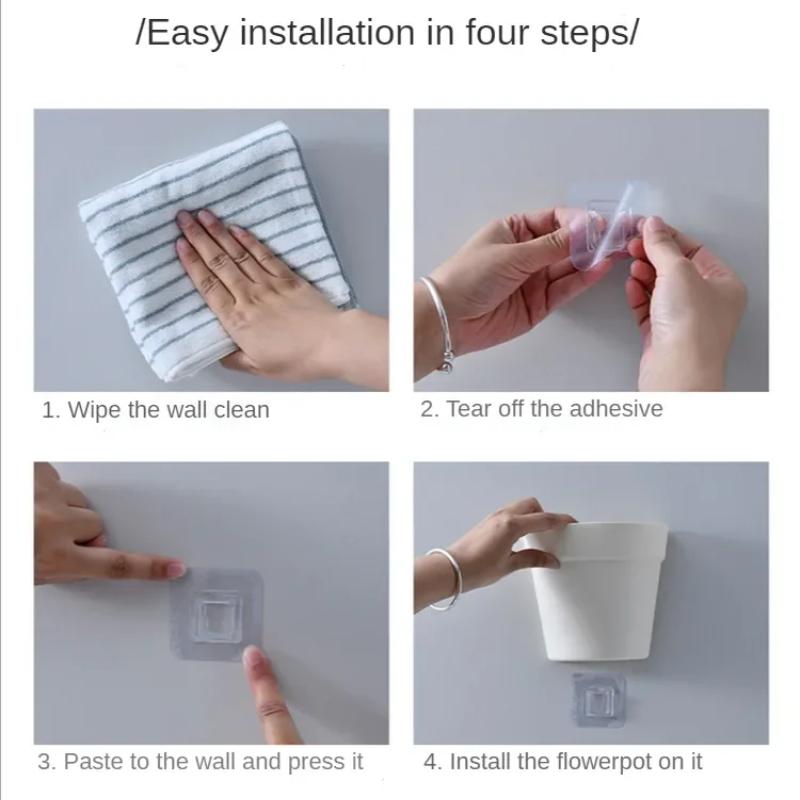 /Easy installation in four steps/

1. Wipe the wall clean

2. Tear off the adhesive

3. Paste to the wall and press it

4. Install the flowerpot on it