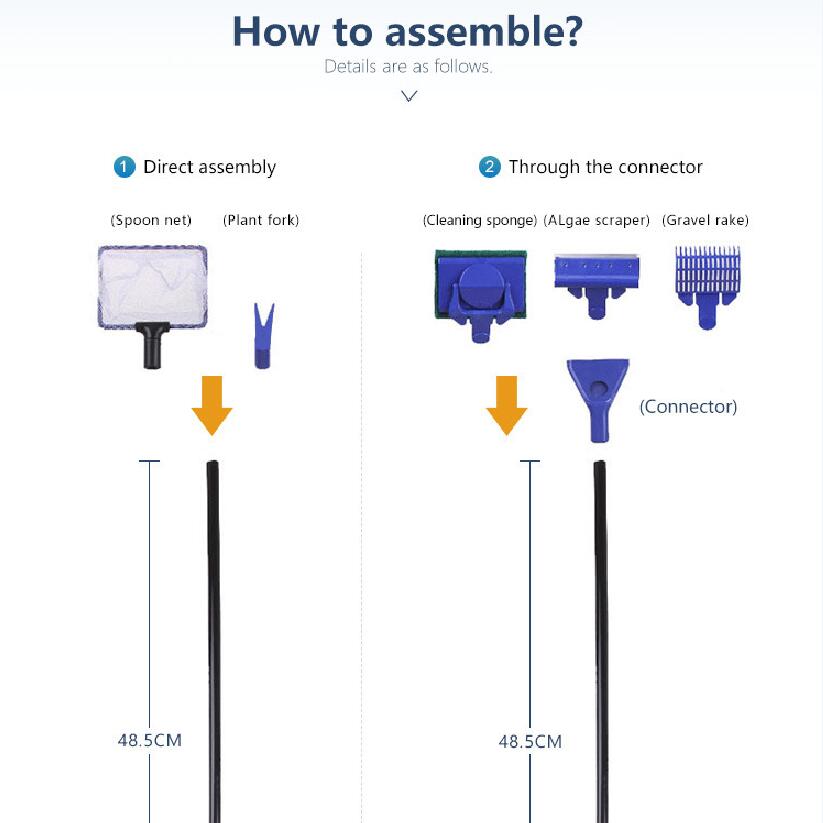 How to assemble?
Details are as follows.

1 Direct assembly

(Spoon net) (Plant fork)

48.5CM

2 Through the connector

(Cleaning sponge) (ALgae scraper) (Gravel rake)

(Connector)

48.5CM