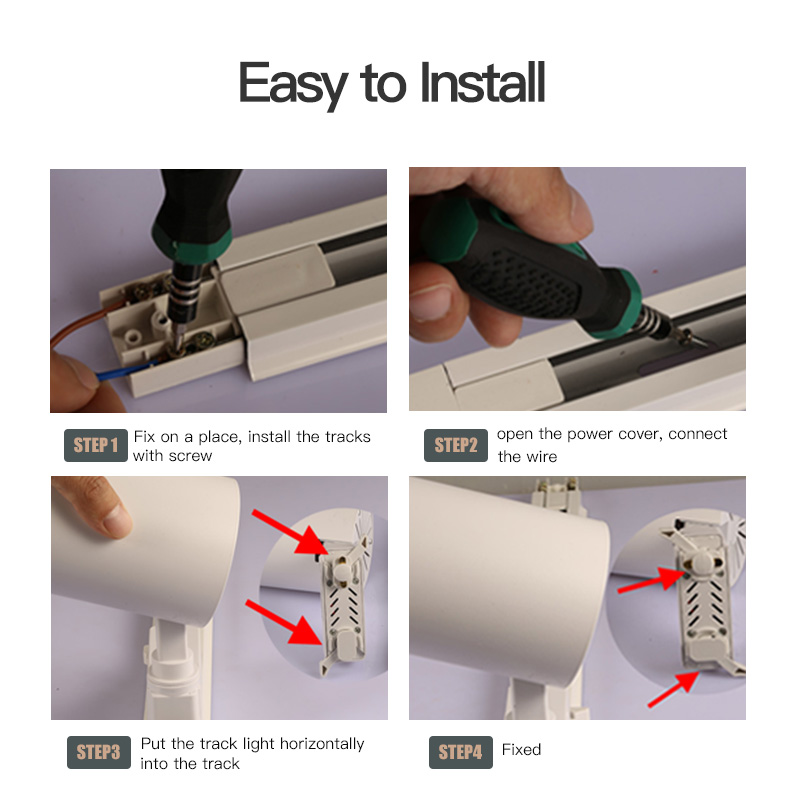 Easy to Install

STEP 1 Fix on a place, install the tracks with screw

STEP2 open the power cover, connect the wire

STEP3 Put the track light horizontally into the track

STEP4 Fixed