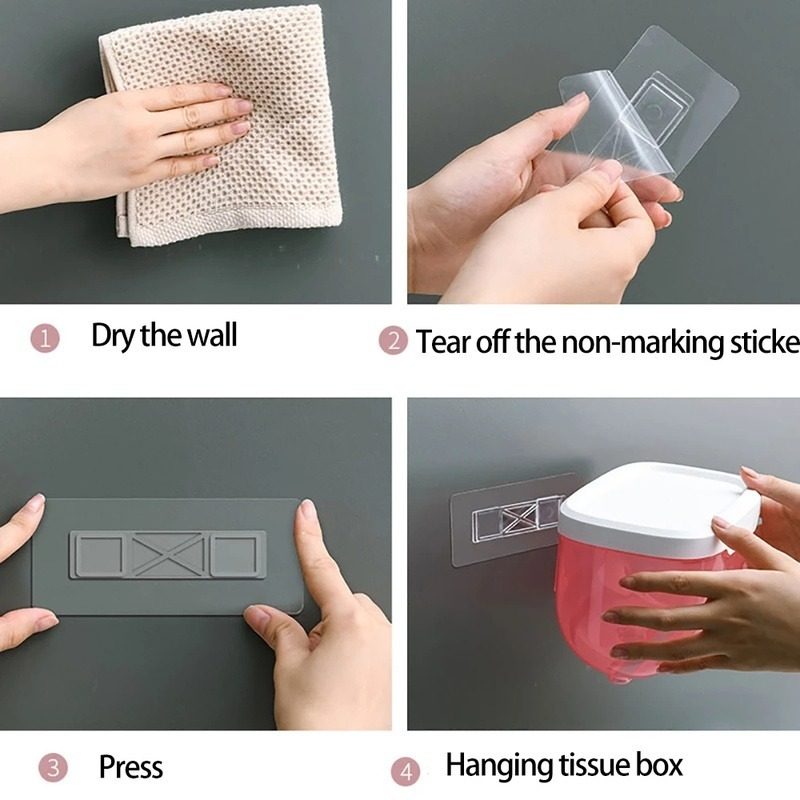 1 Dry the wall

2 Tear off the non-marking sticke

3 Press

4 Hanging tissue box