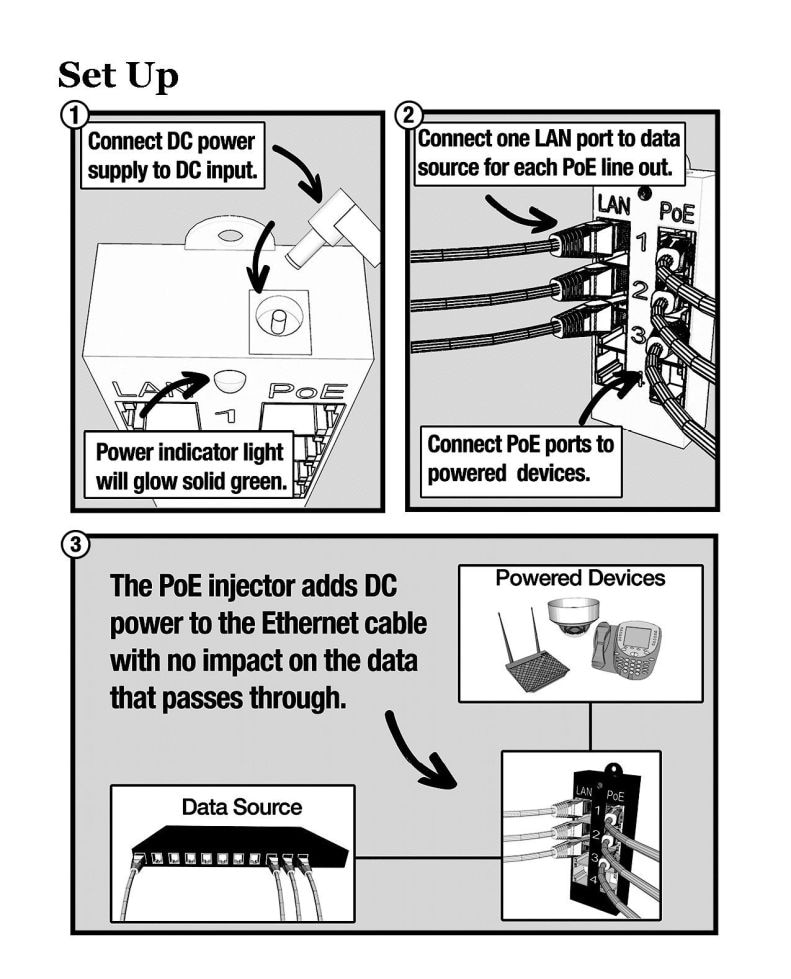 Set Up

1

Connect DC power supply to DC input.

LAN

1

PoE

Power indicator light will glow solid green.

2

Connect one LAN port to data source for each PoE line out.

LAN

PoE

1

2

3

Connect PoE ports to powered devices.

3

The PoE injector adds DC power to the Ethernet cable with no impact on the data that passes through.

Powered Devices

Data Source

LAN

PoE

1

2

3

4