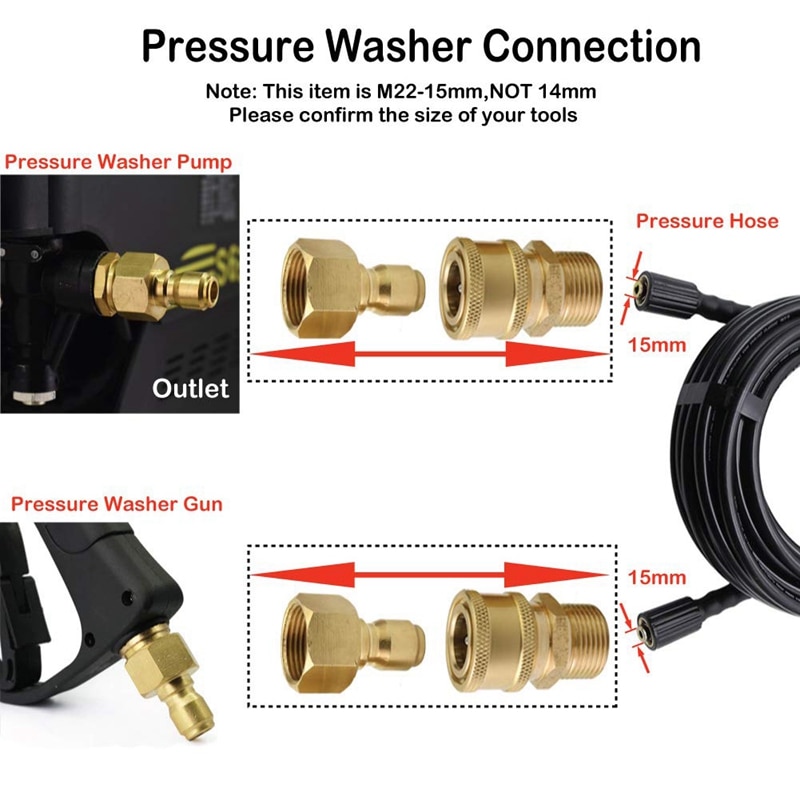 Pressure Washer Connection

Note: This item is M22-15mm,NOT 14mm
Please confirm the size of your tools

Pressure Washer Pump

Outlet

Pressure Hose

15mm

Pressure Washer Gun

15mm