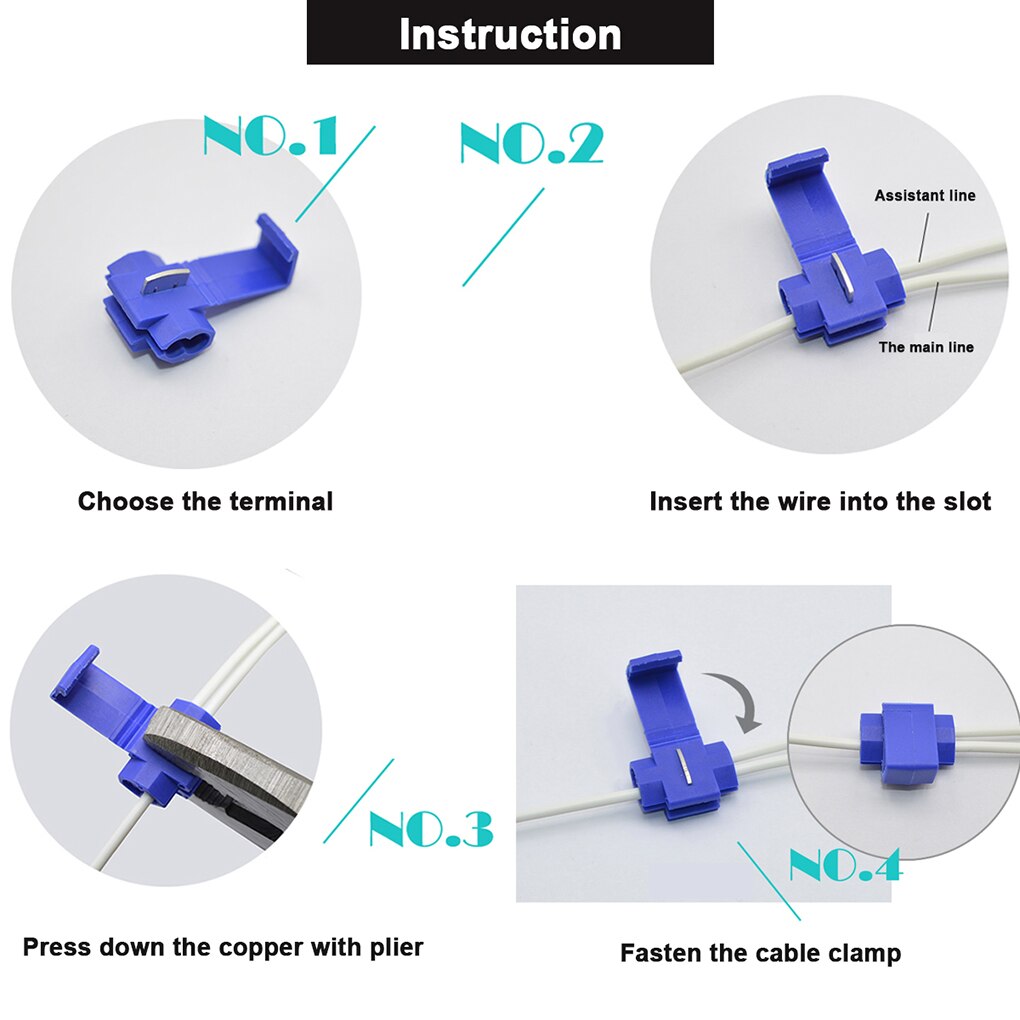 Instruction

NO.1

Choose the terminal

NO.2

Assistant line

The main line

Insert the wire into the slot

NO.3

Press down the copper with plier

NO.4

Fasten the cable clamp