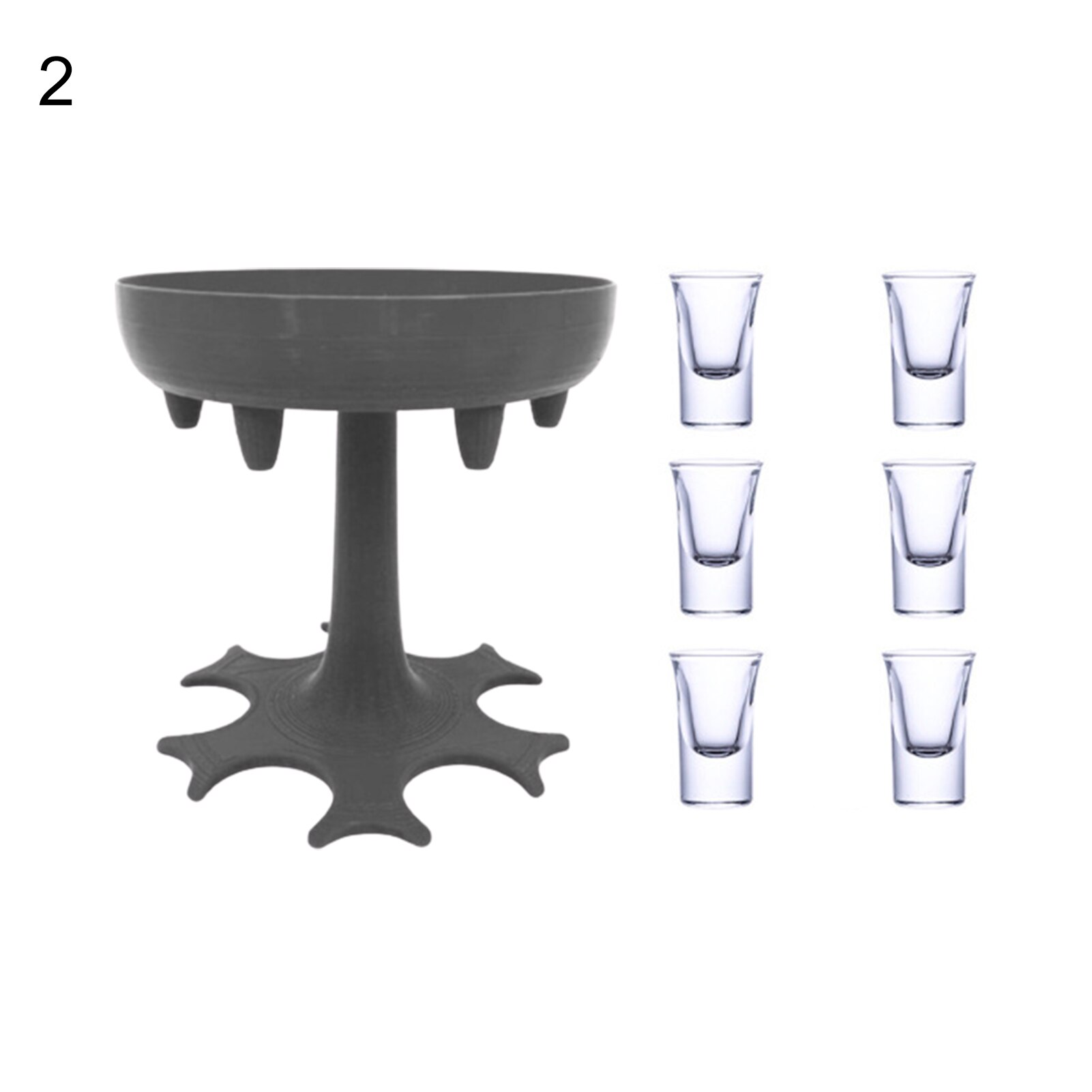 2