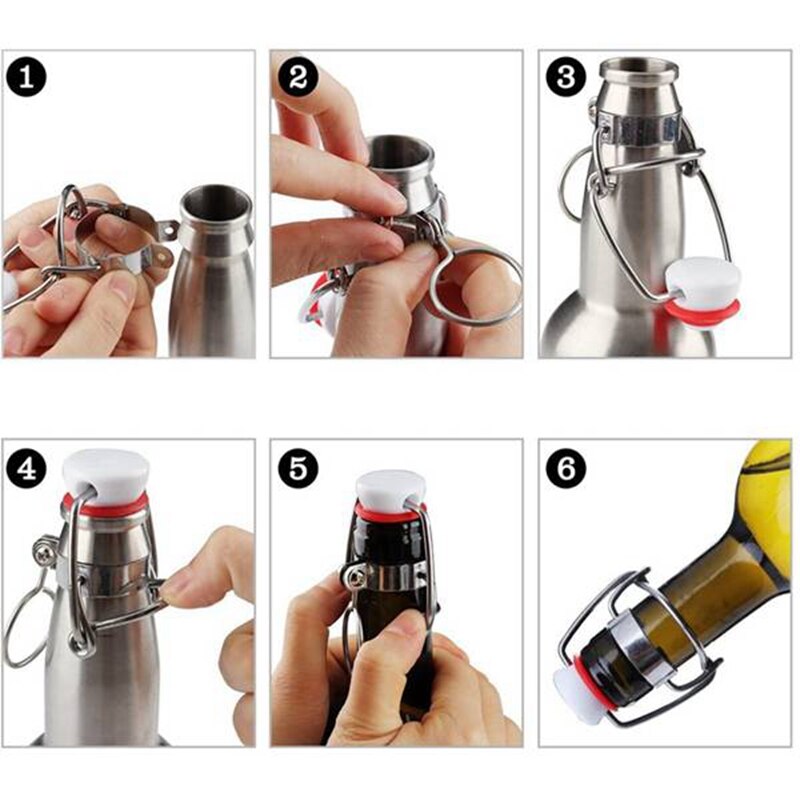 1
2
3
4
5
6