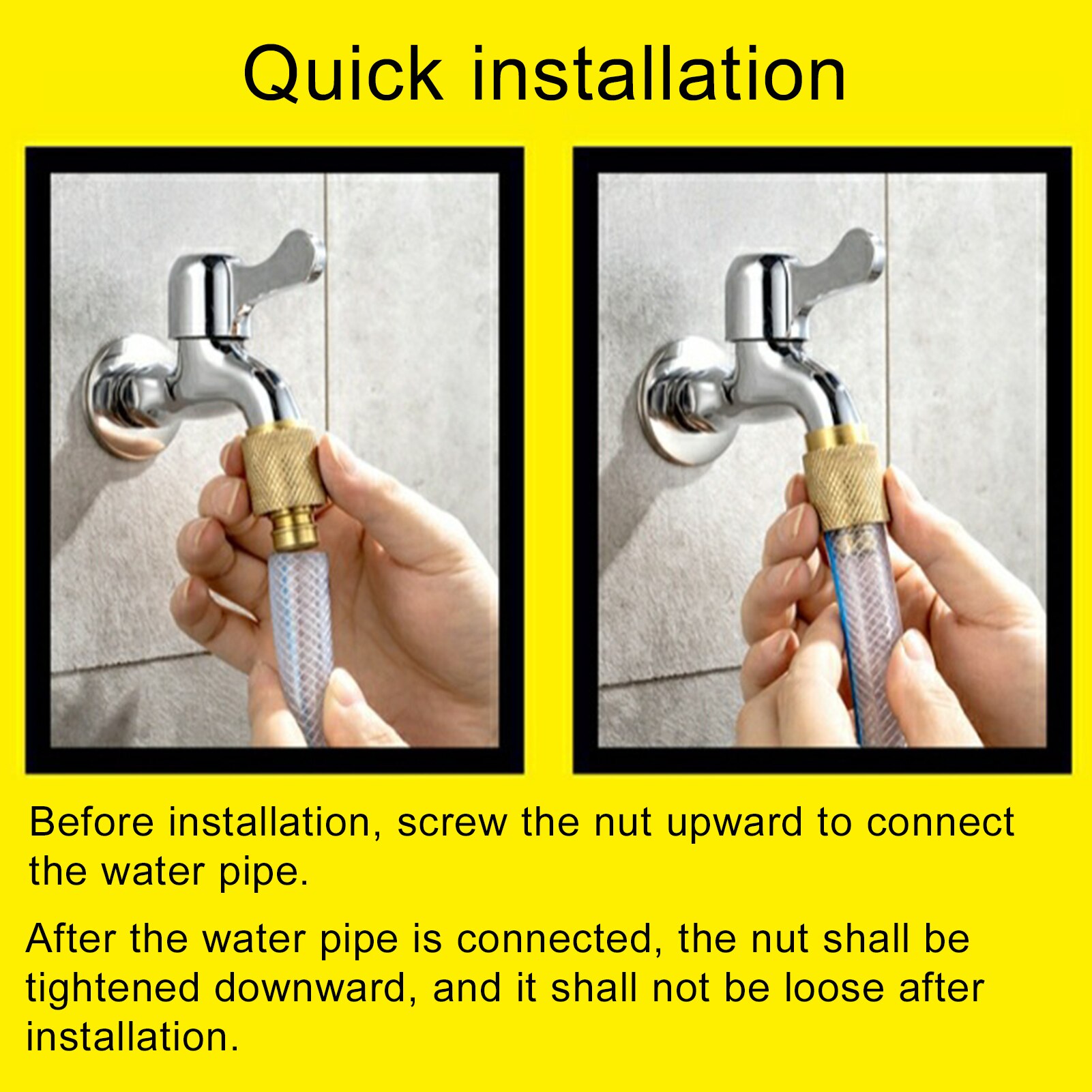 Quick installation

Before installation, screw the nut upward to connect the water pipe.

After the water pipe is connected, the nut shall be tightened downward, and it shall not be loose after installation.