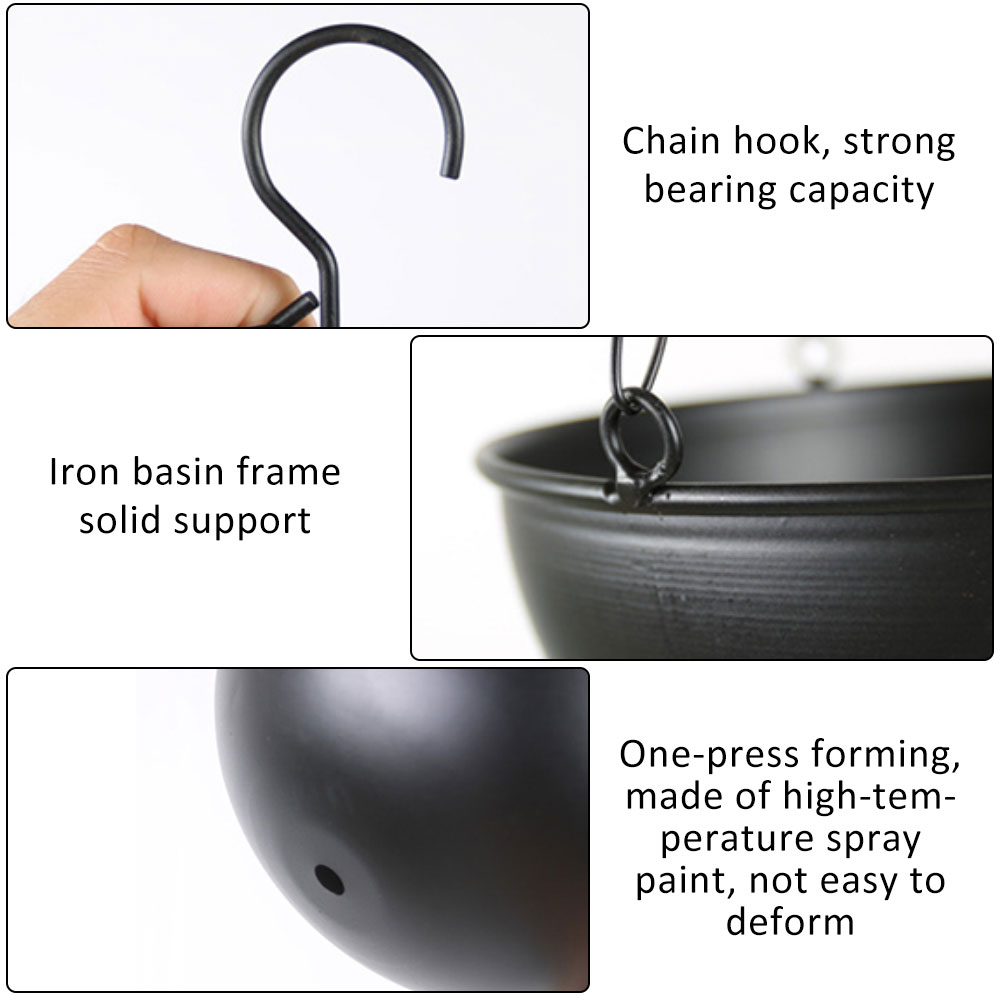 Chain hook, strong bearing capacity

Iron basin frame solid support

One-press forming, made of high-temperature spray paint, not easy to deform