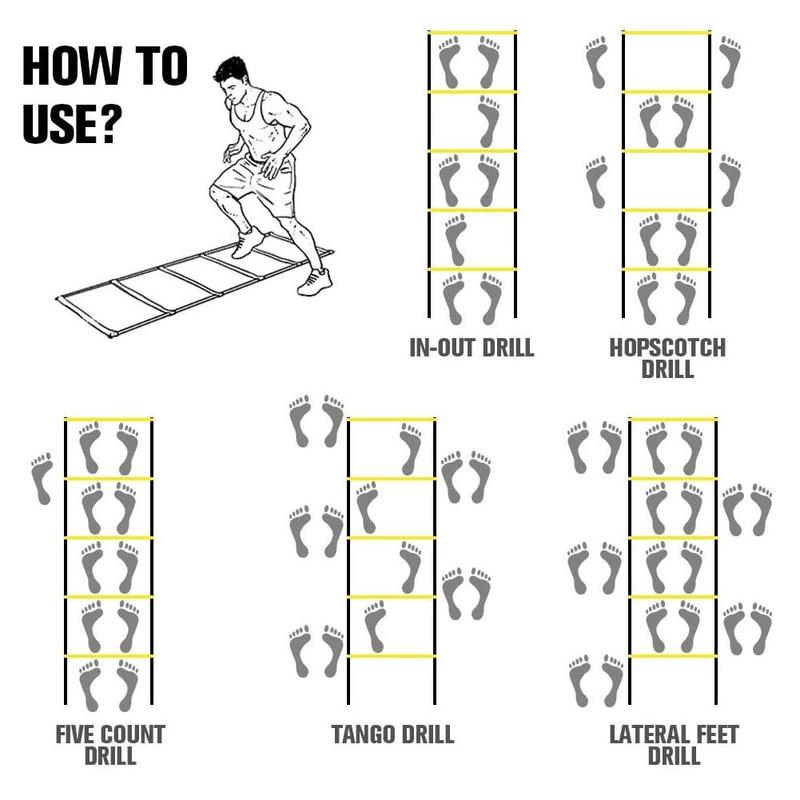 HOW TO USE?

IN-OUT DRILL

HOPSCOTCH DRILL

FIVE COUNT DRILL

TANGO DRILL

LATERAL FEET DRILL