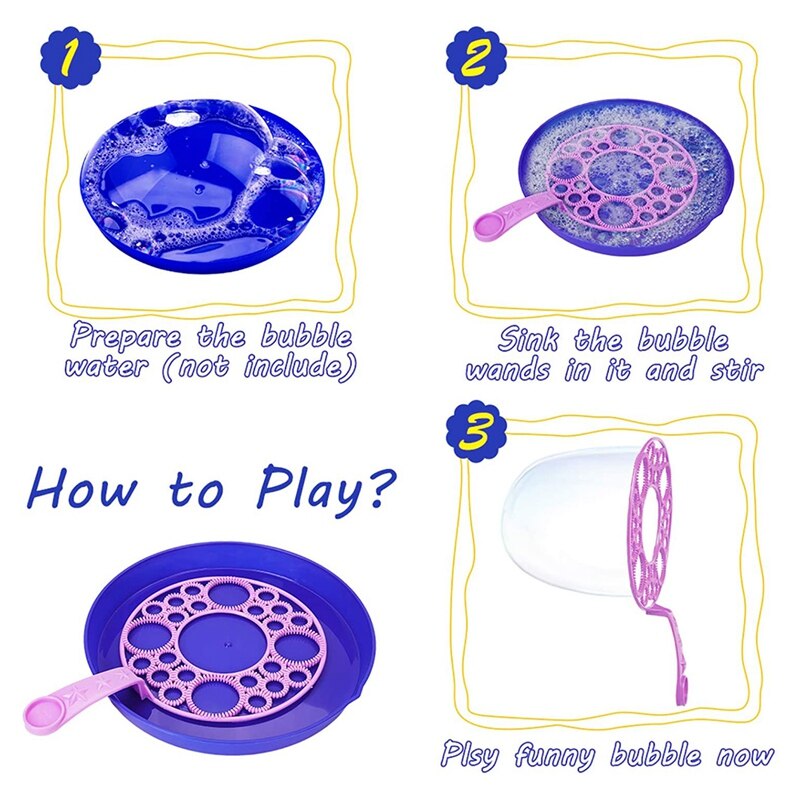 1

Prepare the bubble water (not include)

2

Sink the bubble wands in it and stir

How to Play?

3

Plsy funny bubble now