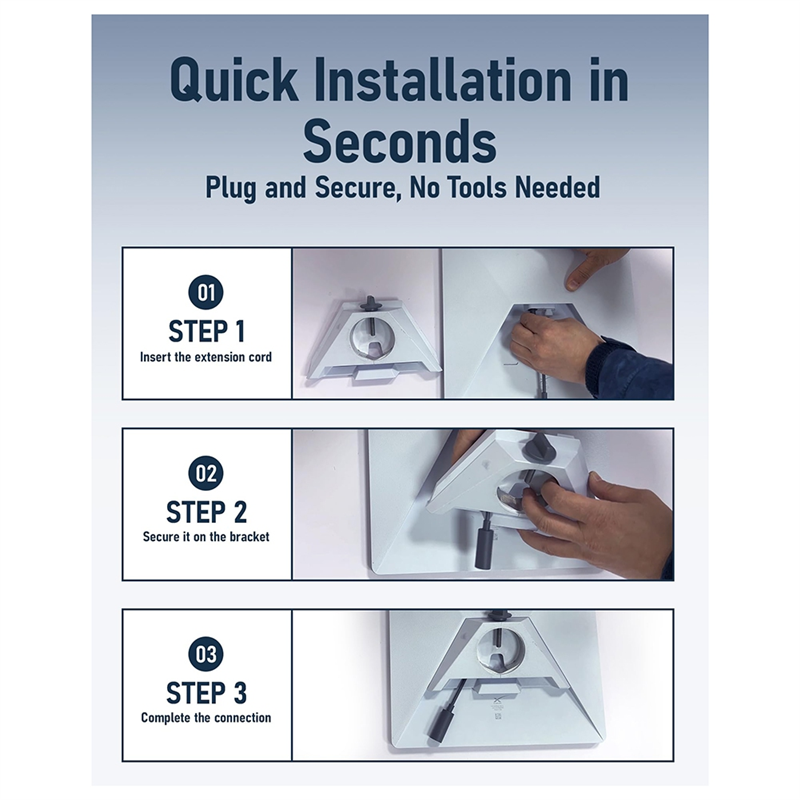 Quick Installation in Seconds

Plug and Secure, No Tools Needed

01

STEP 1

Insert the extension cord

02

STEP 2

Secure it on the bracket

03

STEP 3

Complete the connection