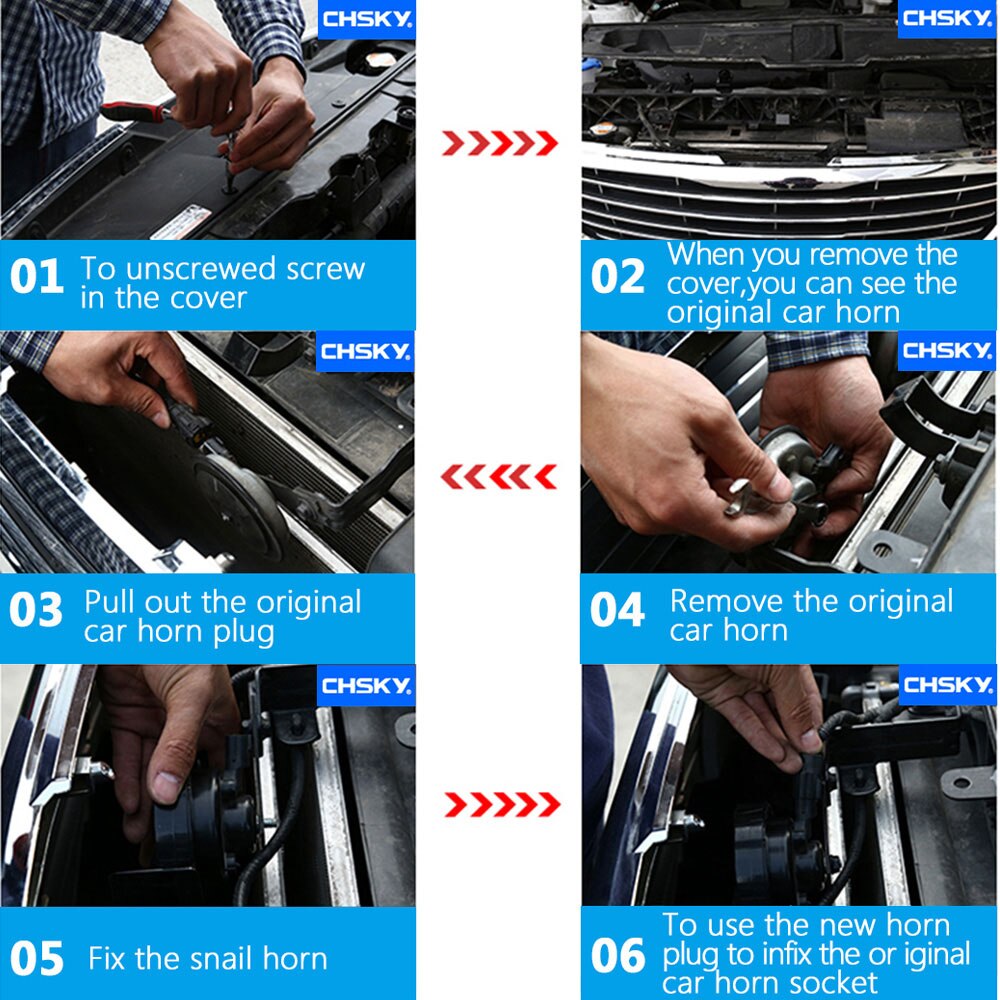 CHSKY.

01 To unscrewed screw in the cover

CHSKY.

02 When you remove the cover,you can see the original car horn

CHSKY.

03 Pull out the original car horn plug

CHSKY.

04 Remove the original car horn

CHSKY.

05 Fix the snail horn

CHSKY.

06 To use the new horn plug to infix the or iginal car horn socket