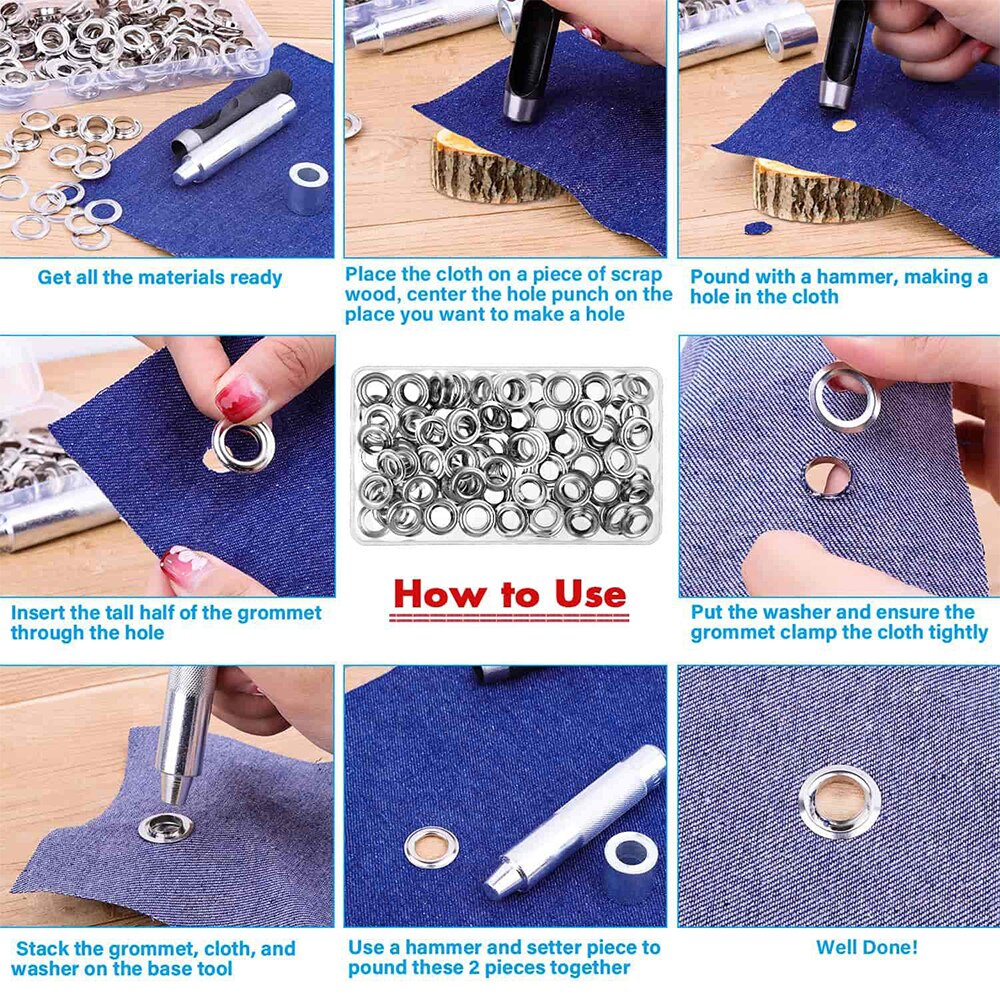 Get all the materials ready

Place the cloth on a piece of scrap wood, center the hole punch on the place you want to make a hole

Pound with a hammer, making a hole in the cloth

Insert the tall half of the grommet through the hole

How to Use

Put the washer and ensure the grommet clamp the cloth tightly

Stack the grommet, cloth, and washer on the base tool

Use a hammer and setter piece to pound these 2 pieces together

Well Done!