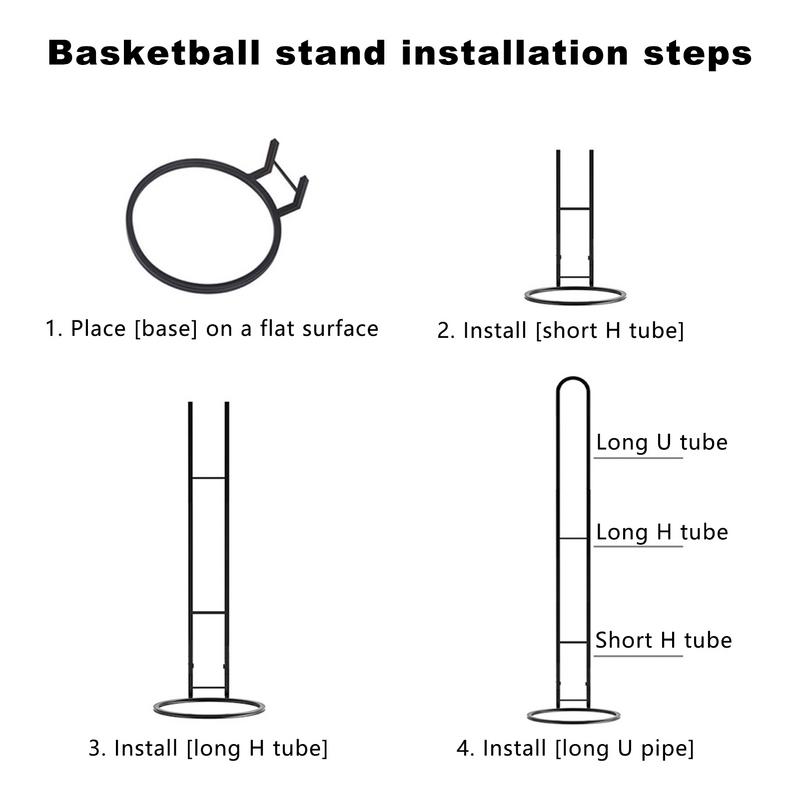 Basketball stand installation steps

1. Place [base] on a flat surface

2. Install [short H tube]

3. Install [long H tube]

Long U tube

Long H tube

Short H tube

4. Install [long U pipe]