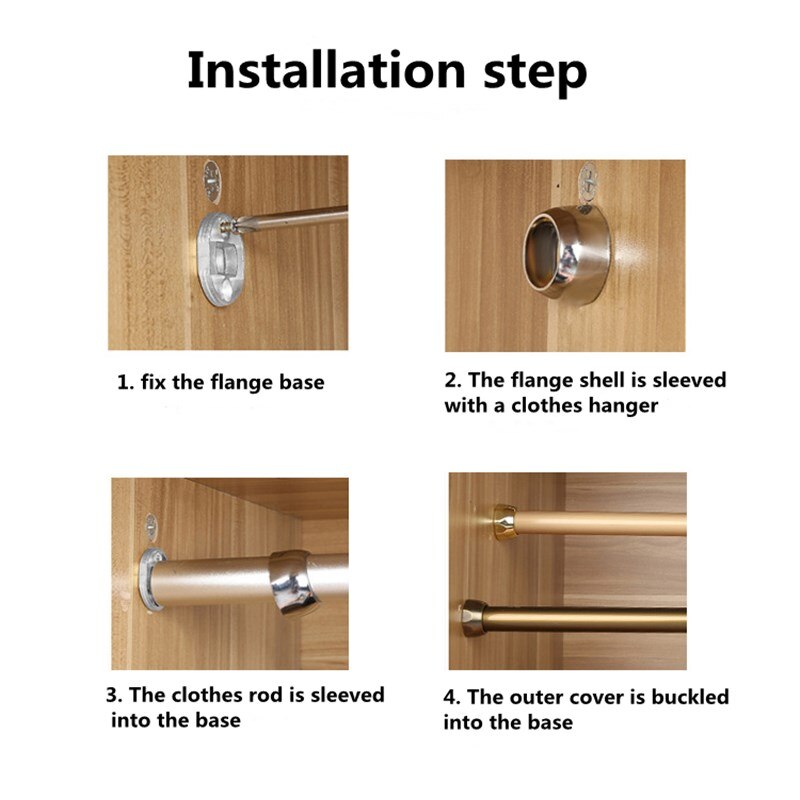 Installation step

1. fix the flange base

2. The flange shell is sleeved with a clothes hanger

3. The clothes rod is sleeved into the base

4. The outer cover is buckled into the base