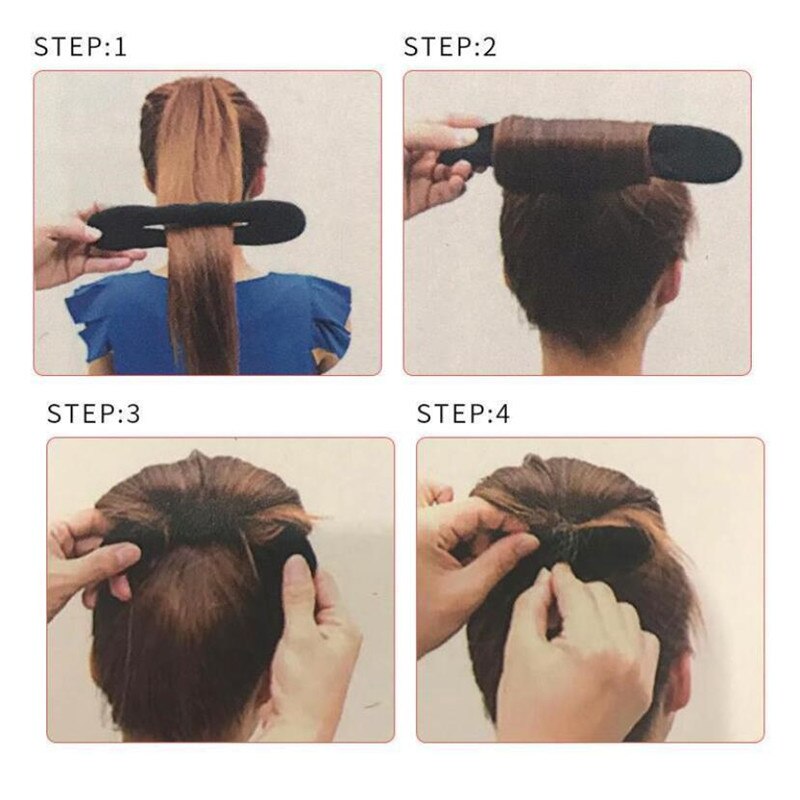 STEP:1

STEP:2

STEP:3

STEP:4